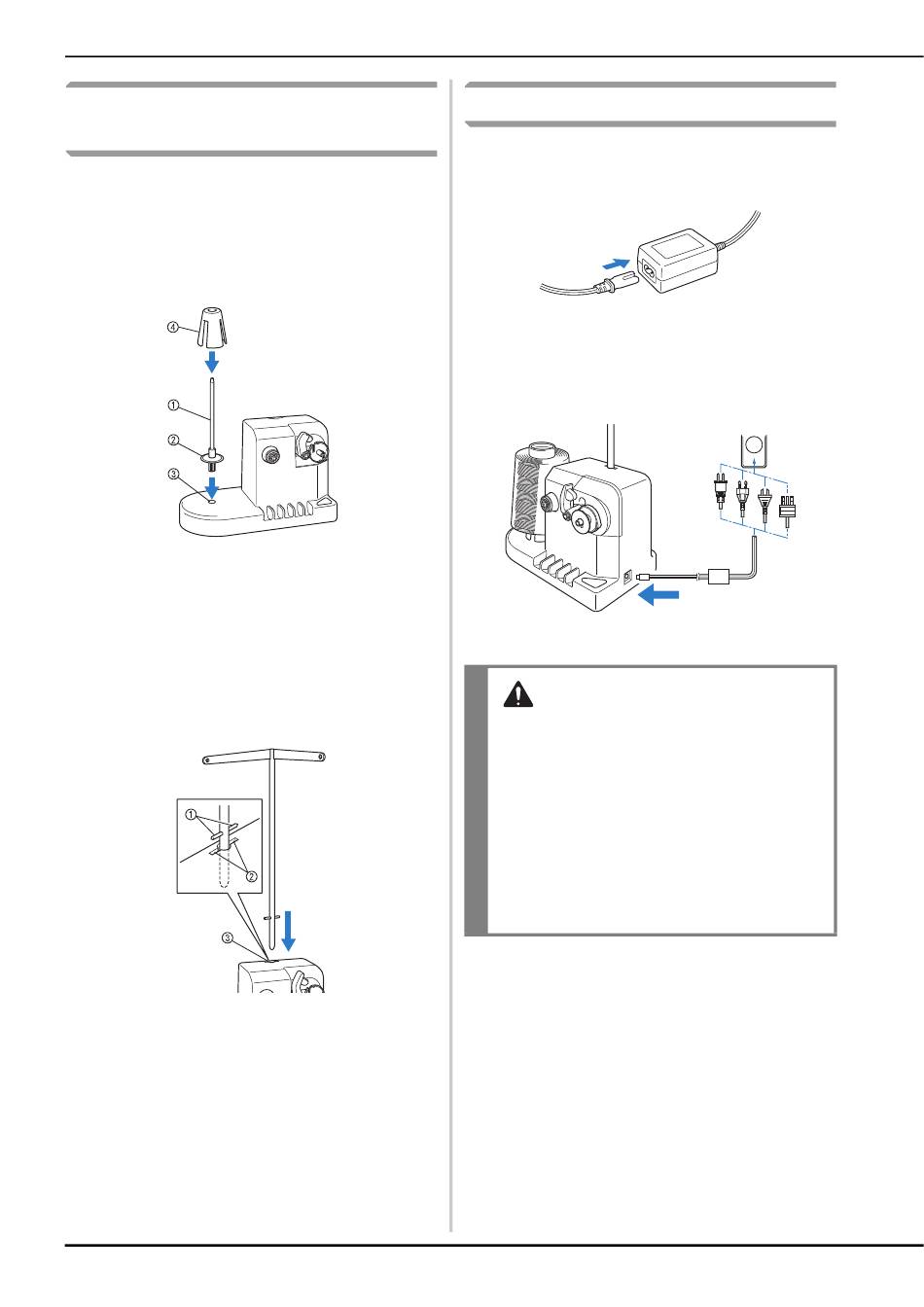 ④

①

②

③

①

②

③