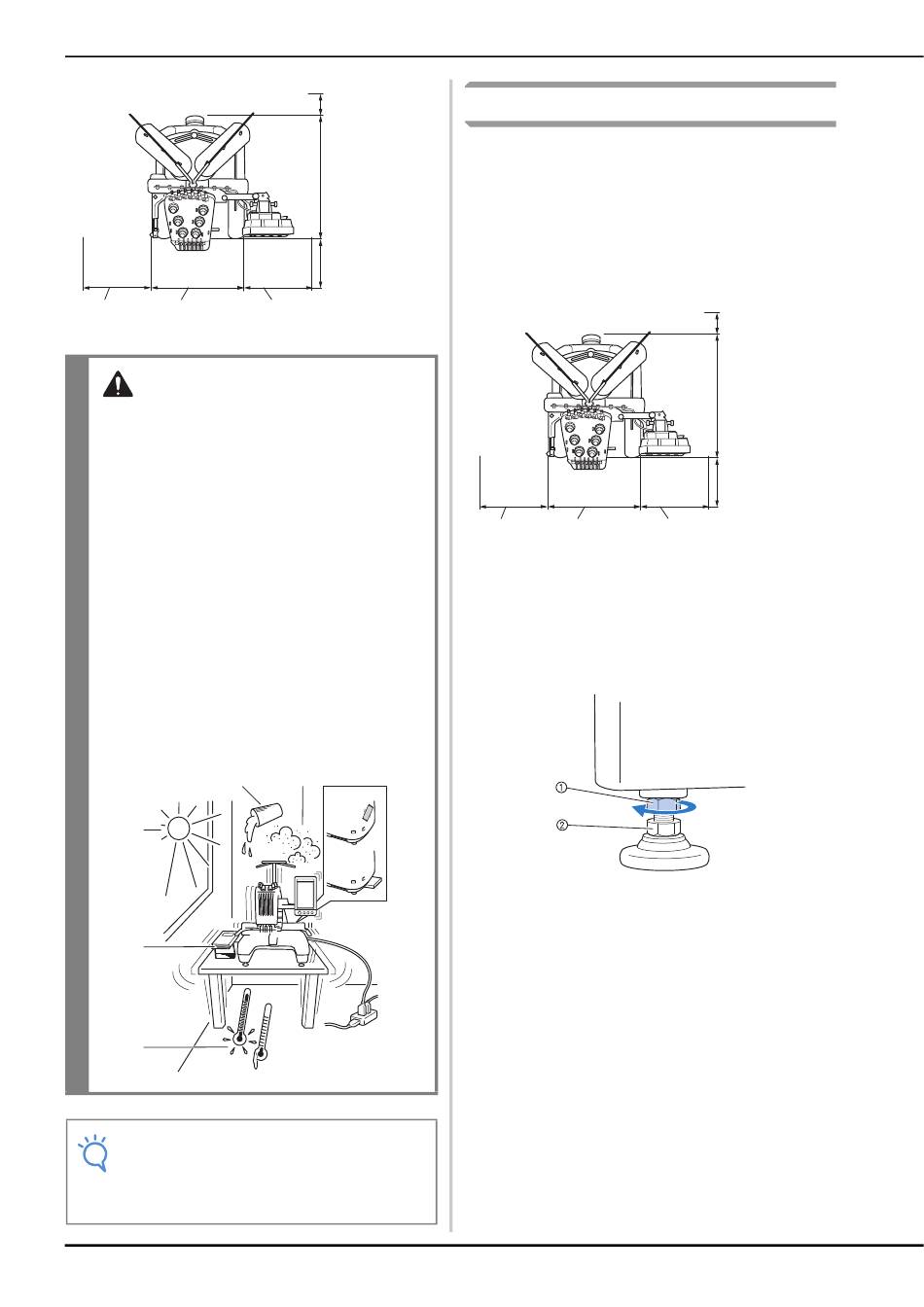 ①

②