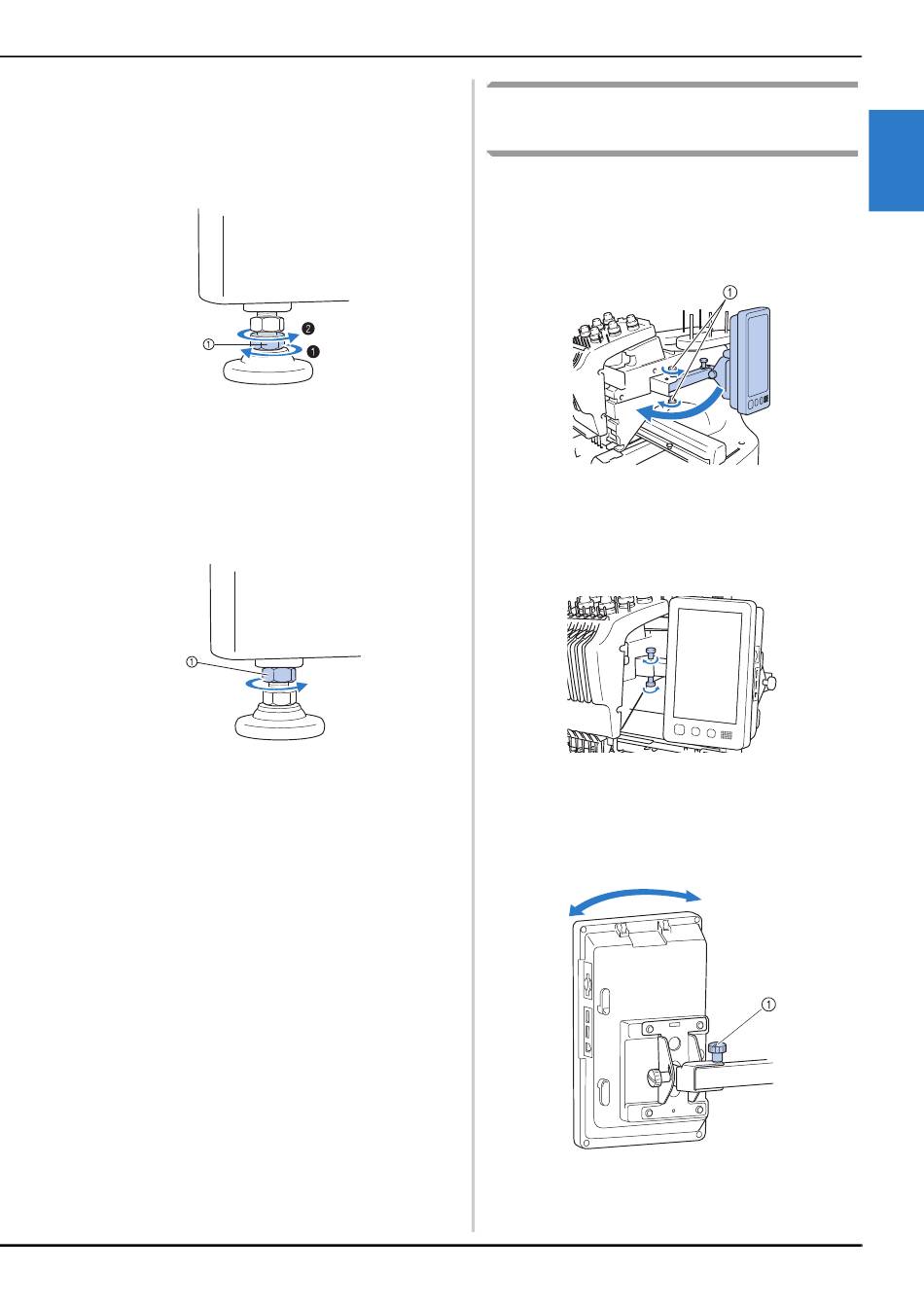 ①
❷
❶

①

①

①