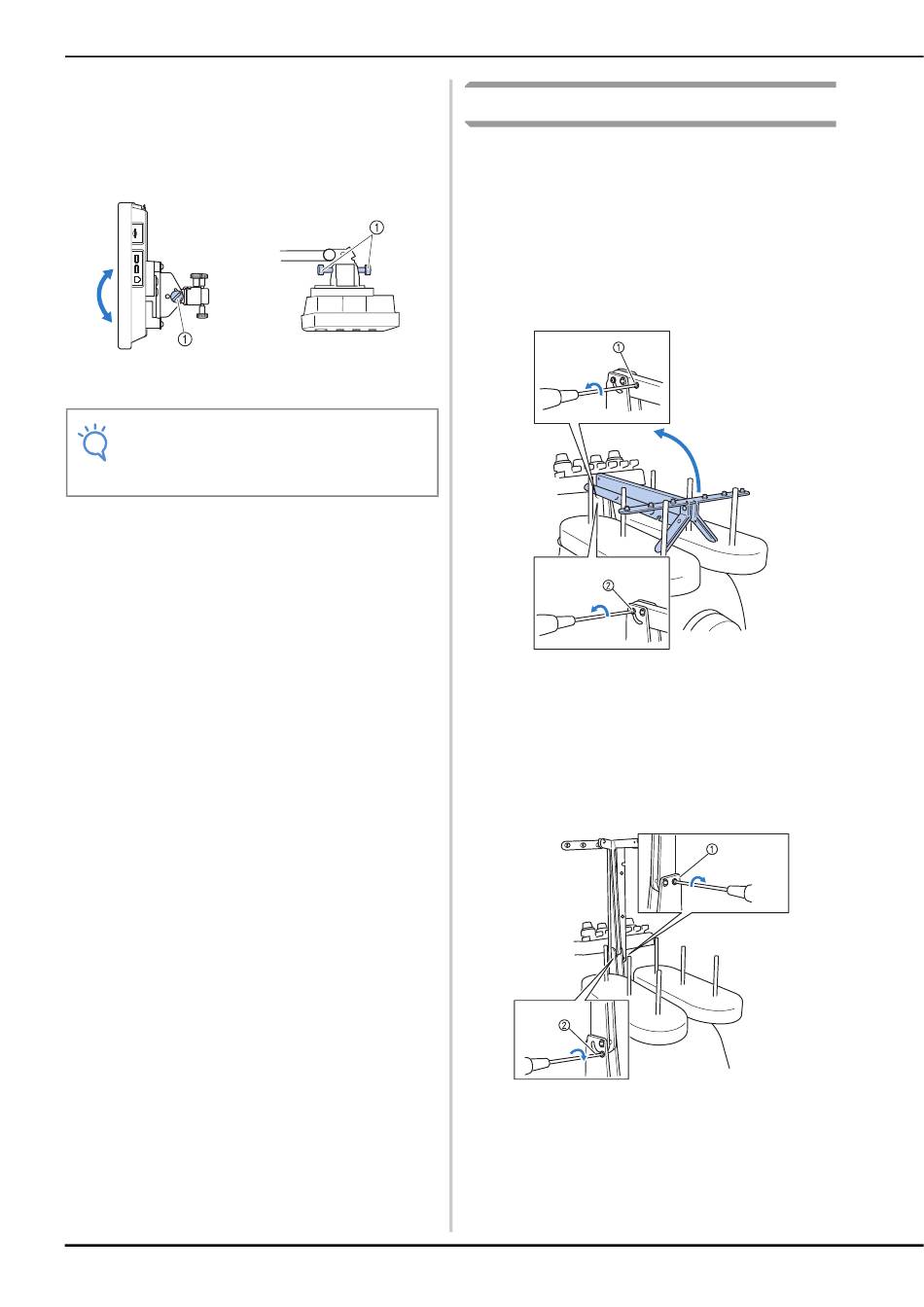 ①

①

①

②

①

②