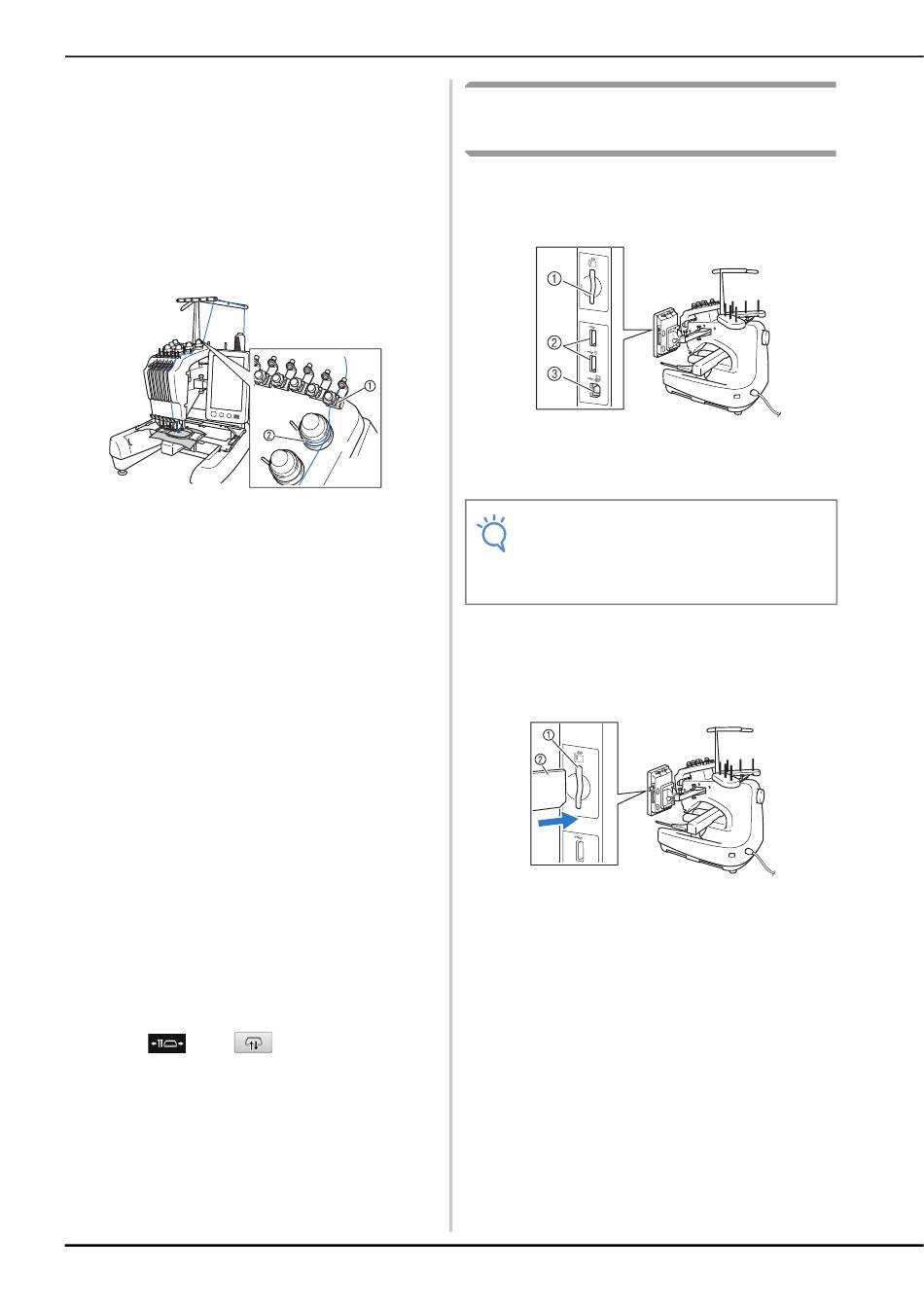 ①
②

①
②
③

①
②