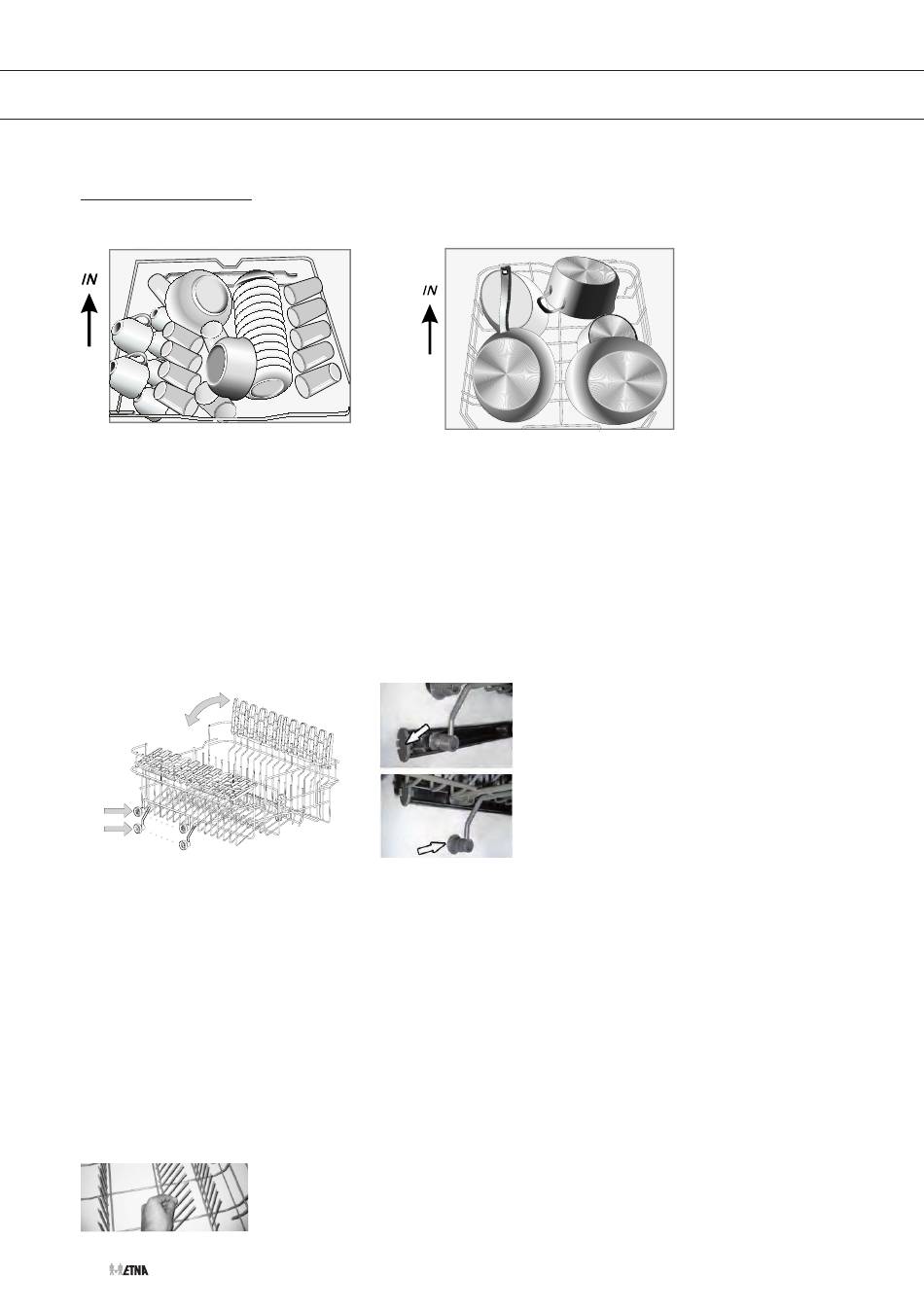 IN

IN

ETNA