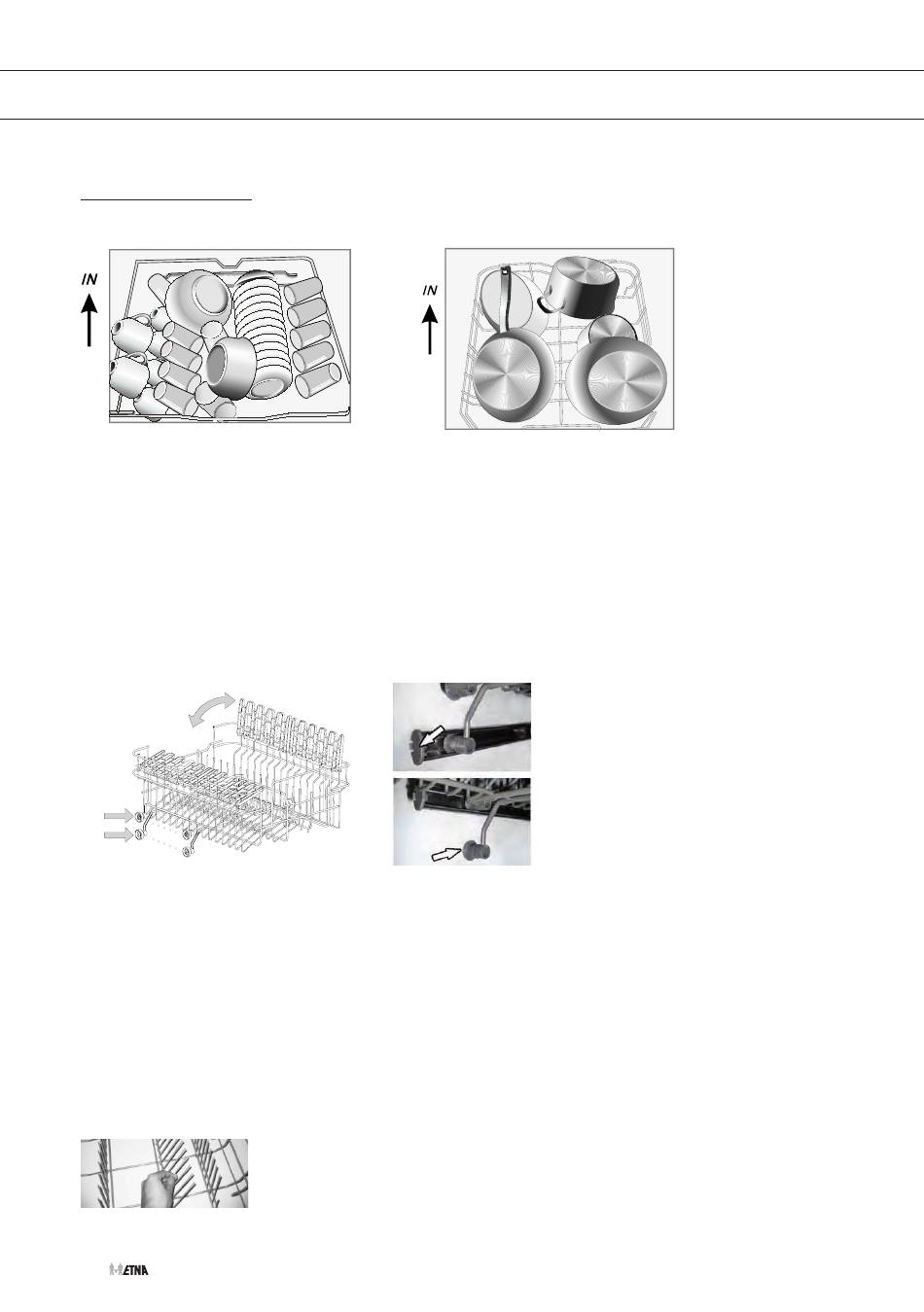 IN

IN

ETNA