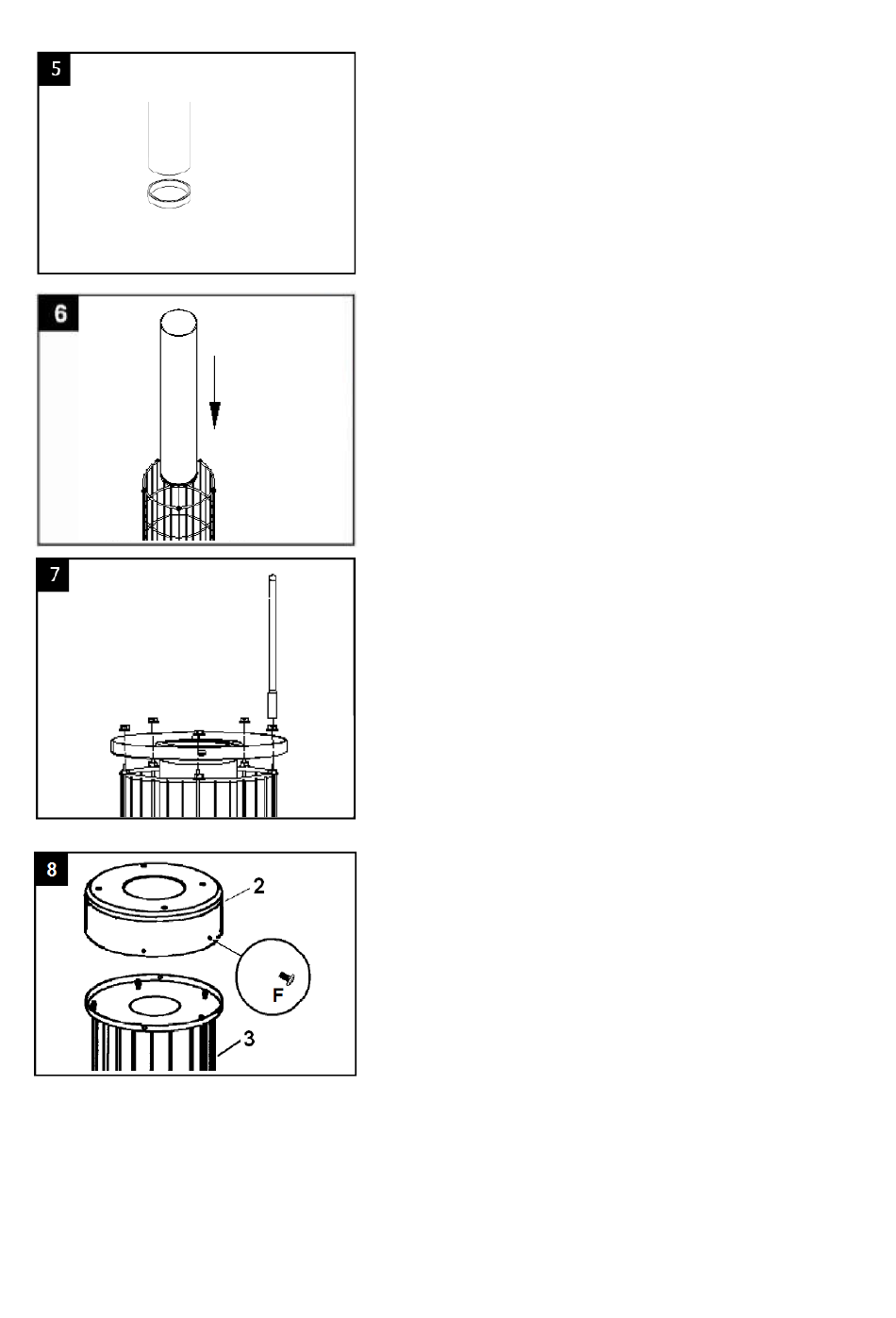 5

6

7

8

2

F

3