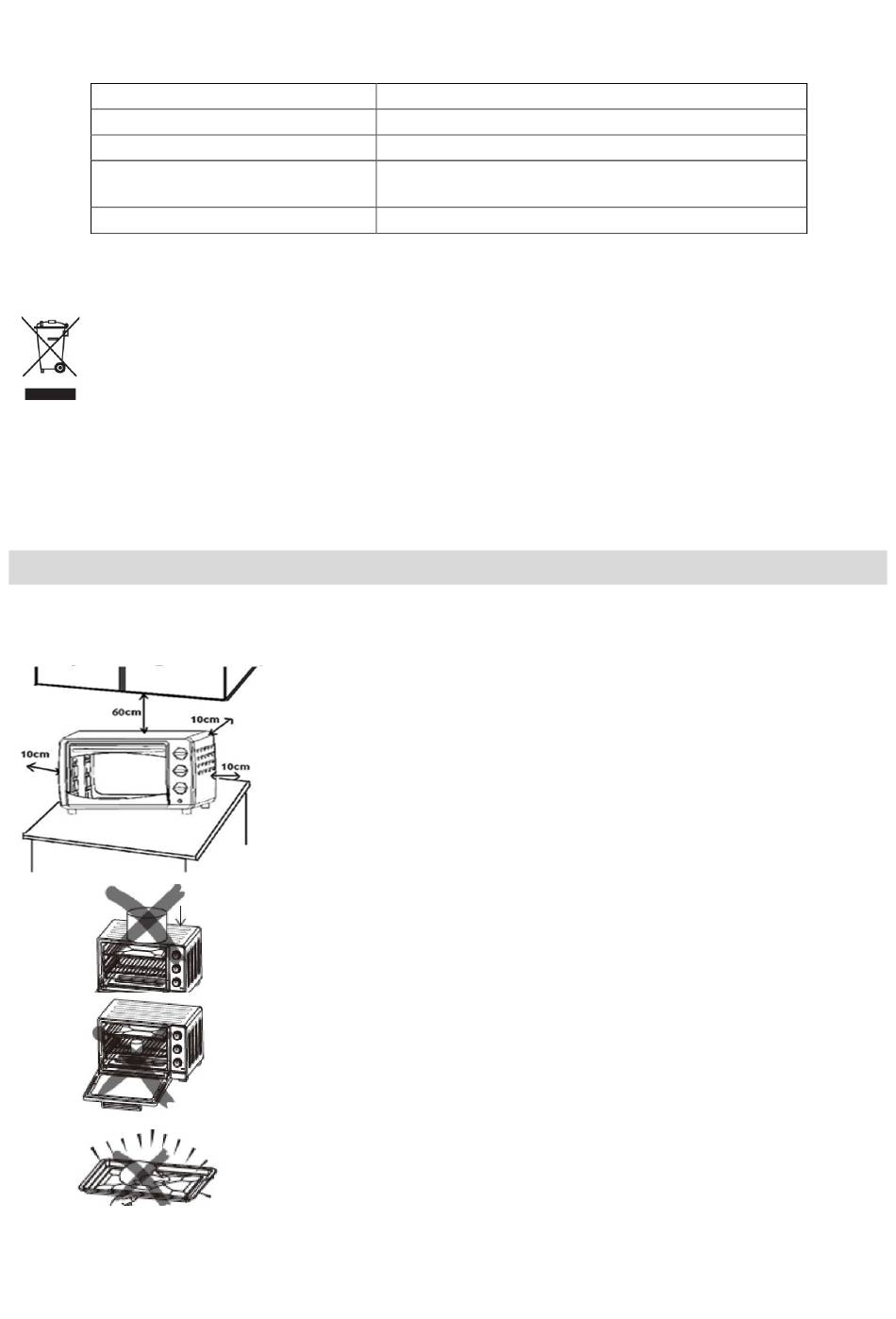 60cm
10cm
10cm
10cm