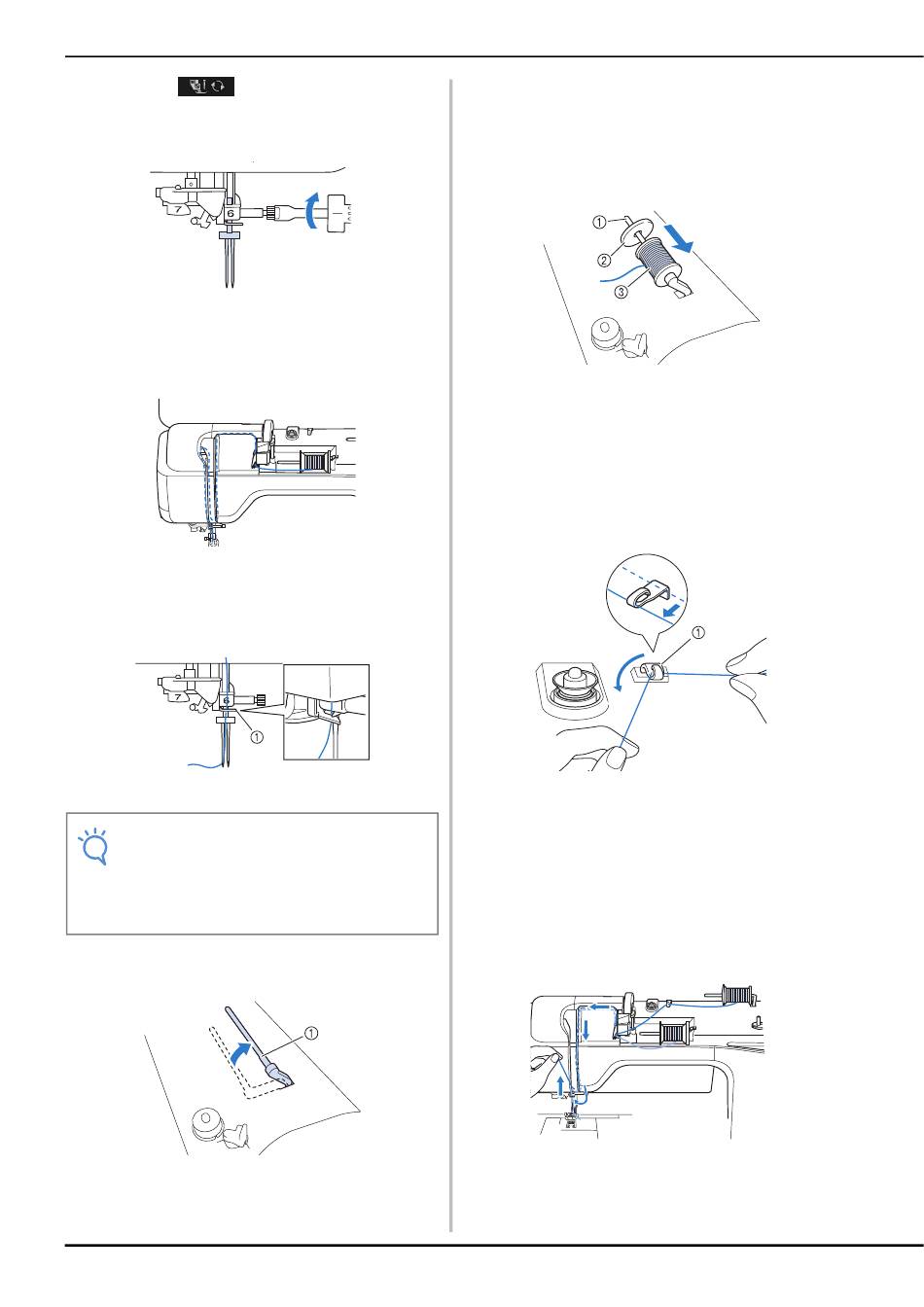 7

6

7

6

①

①

①

②

③

①