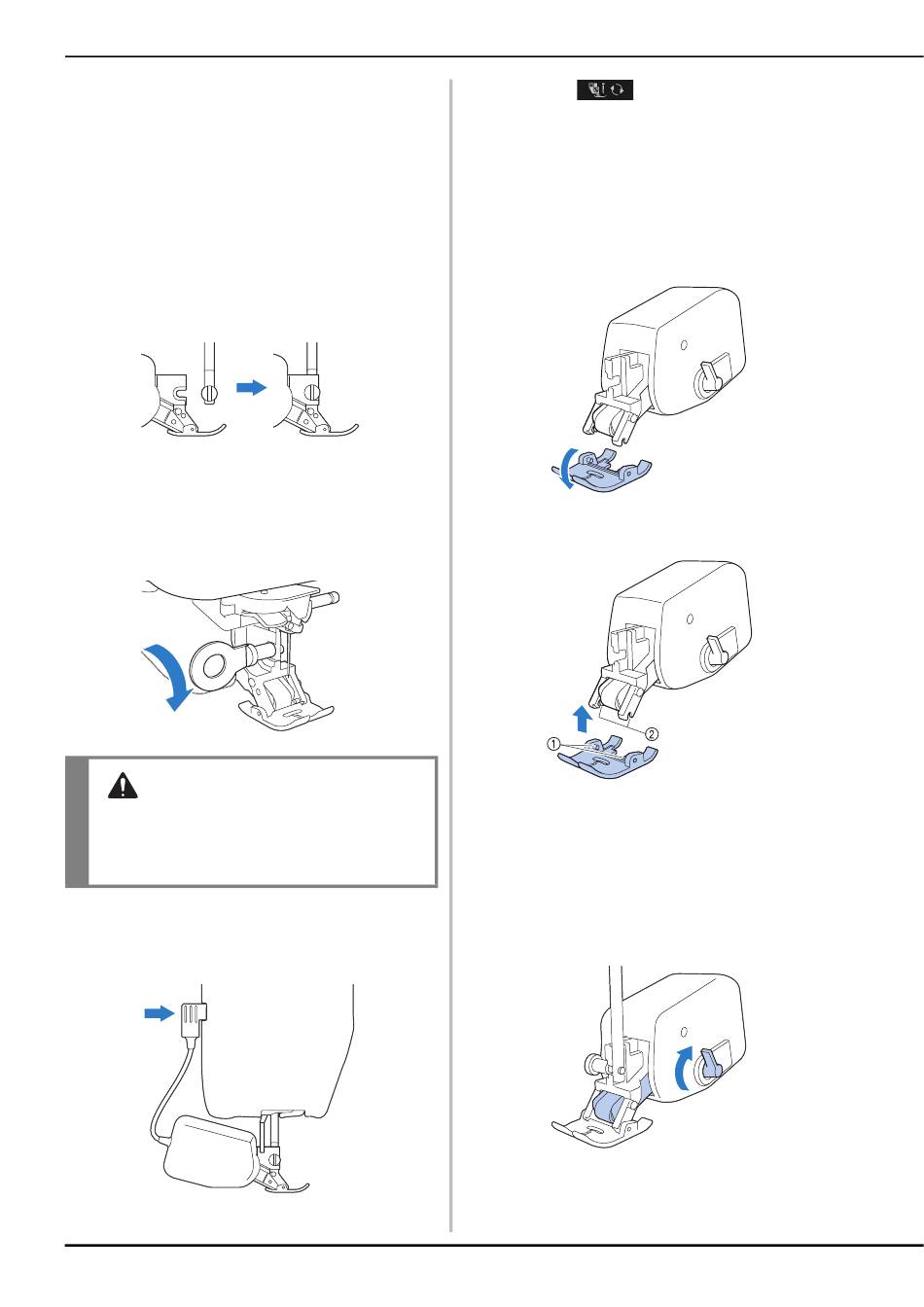 ①

②