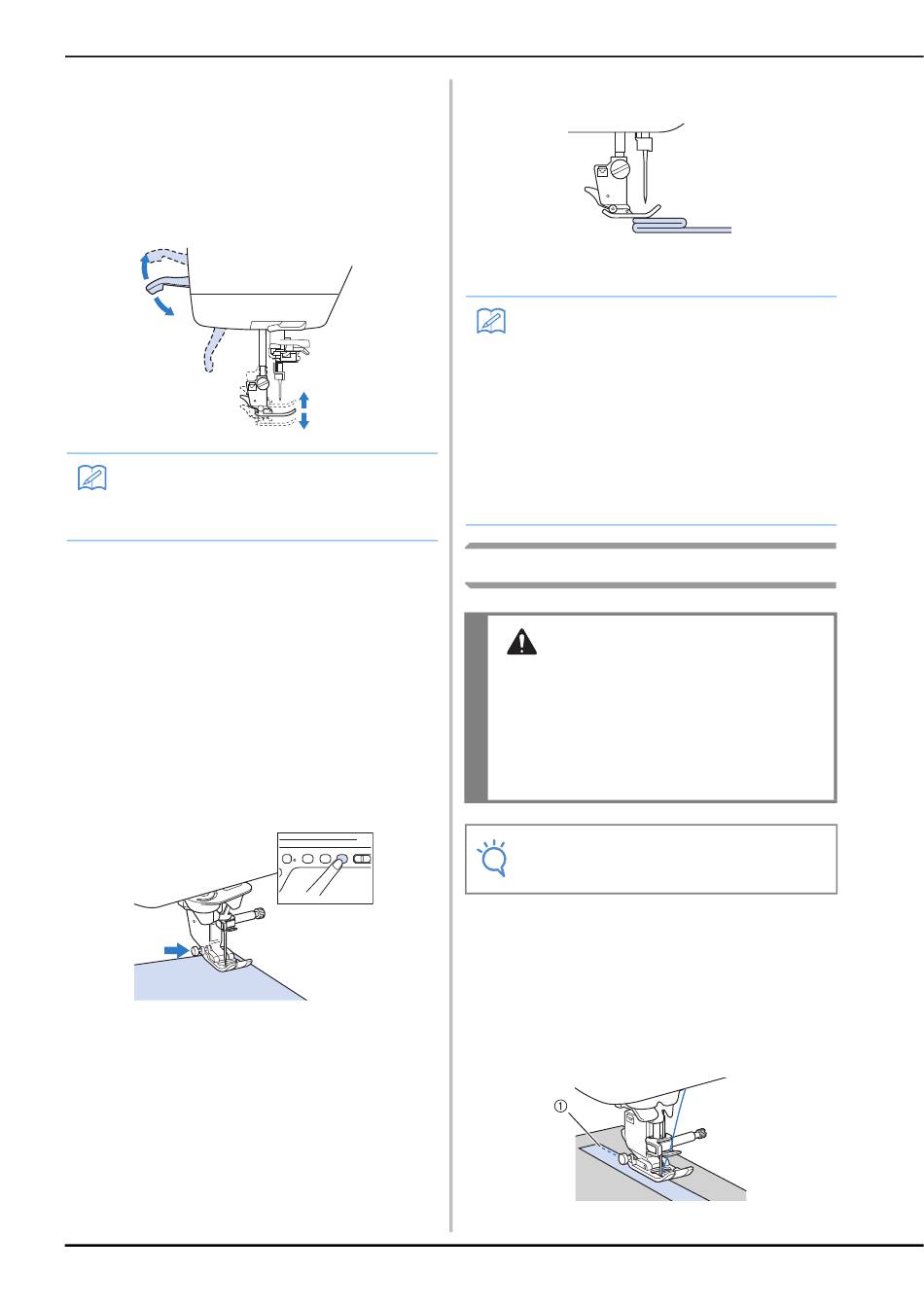 ①