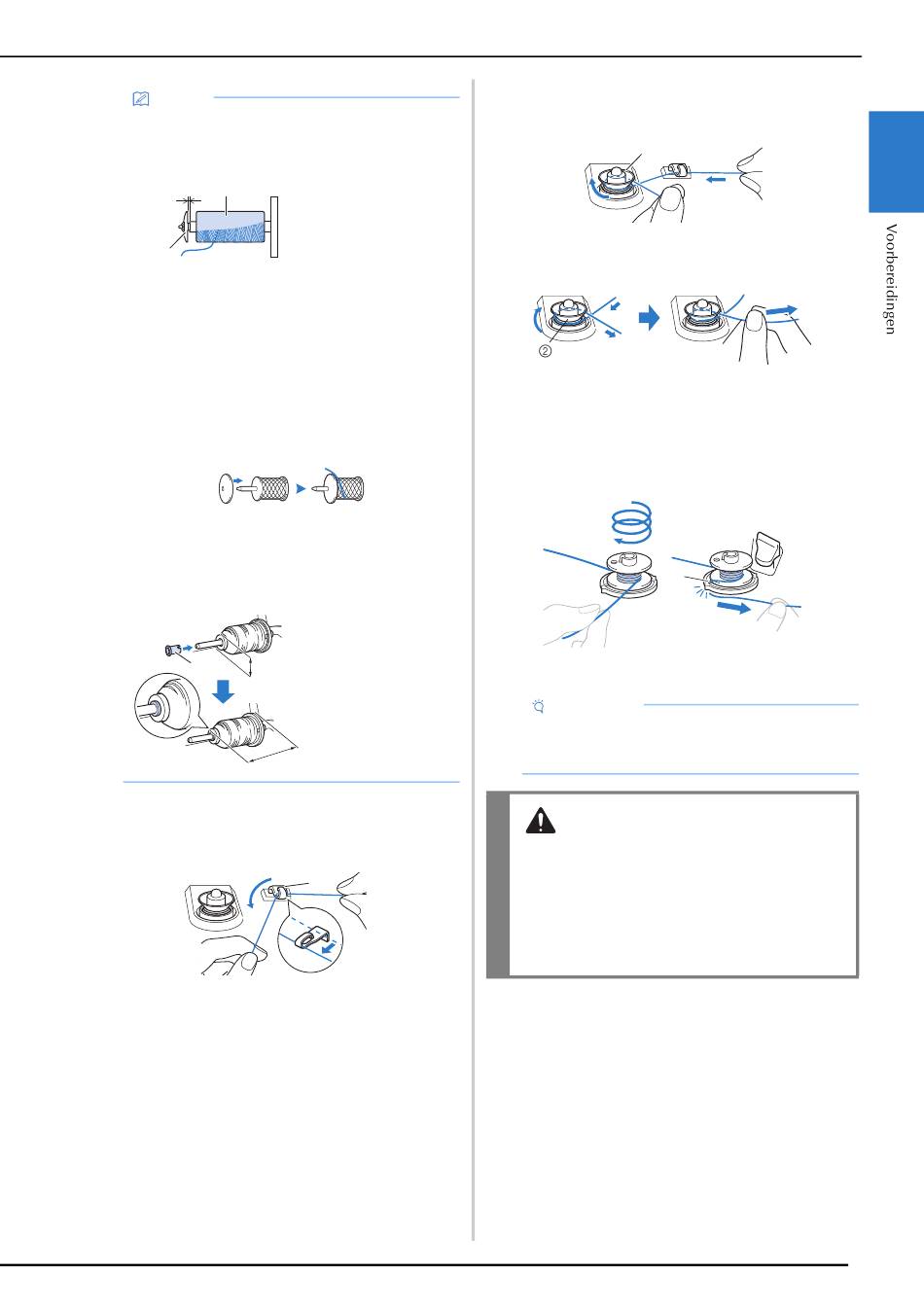 Voorbereidingen

②