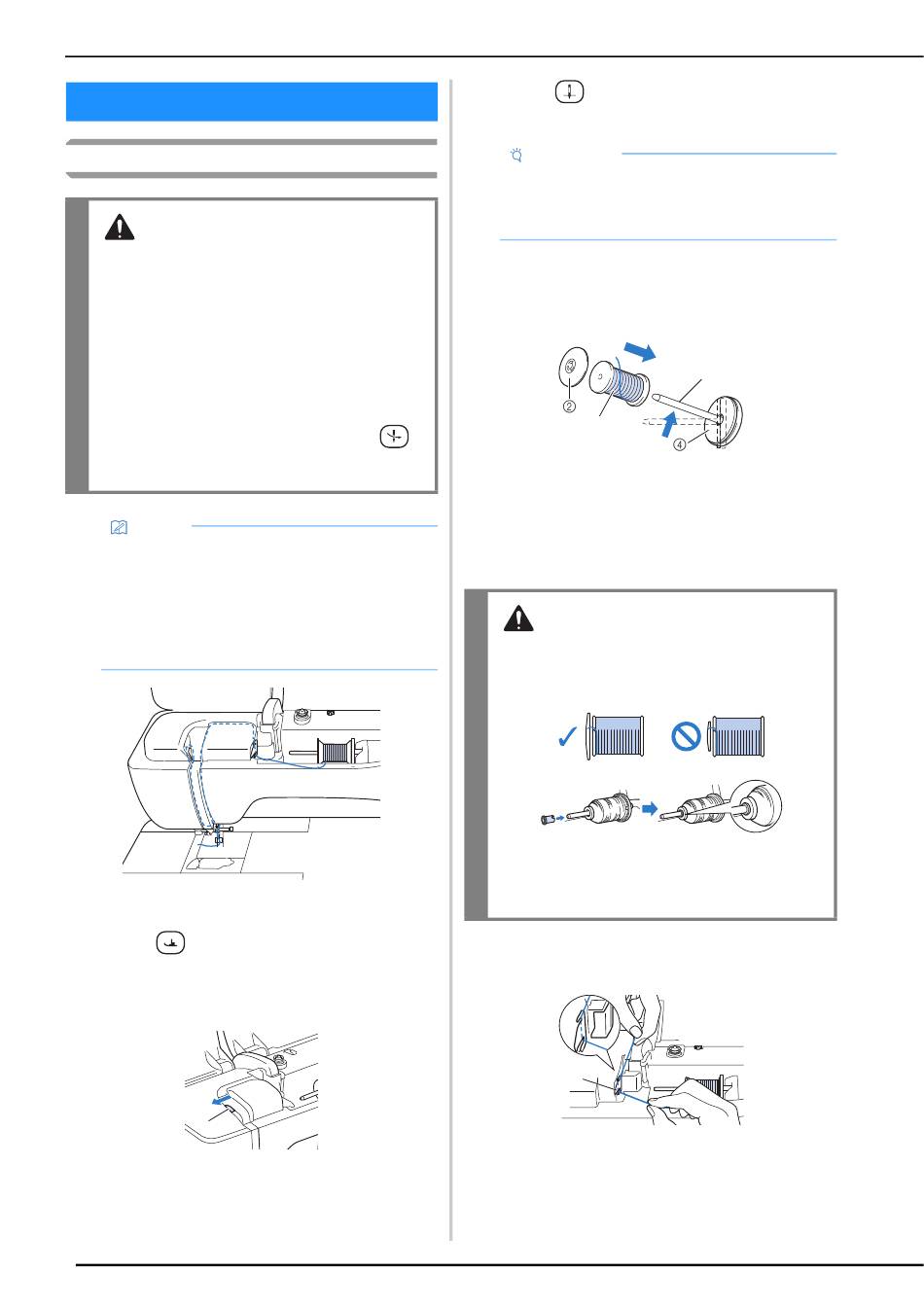 ②

④