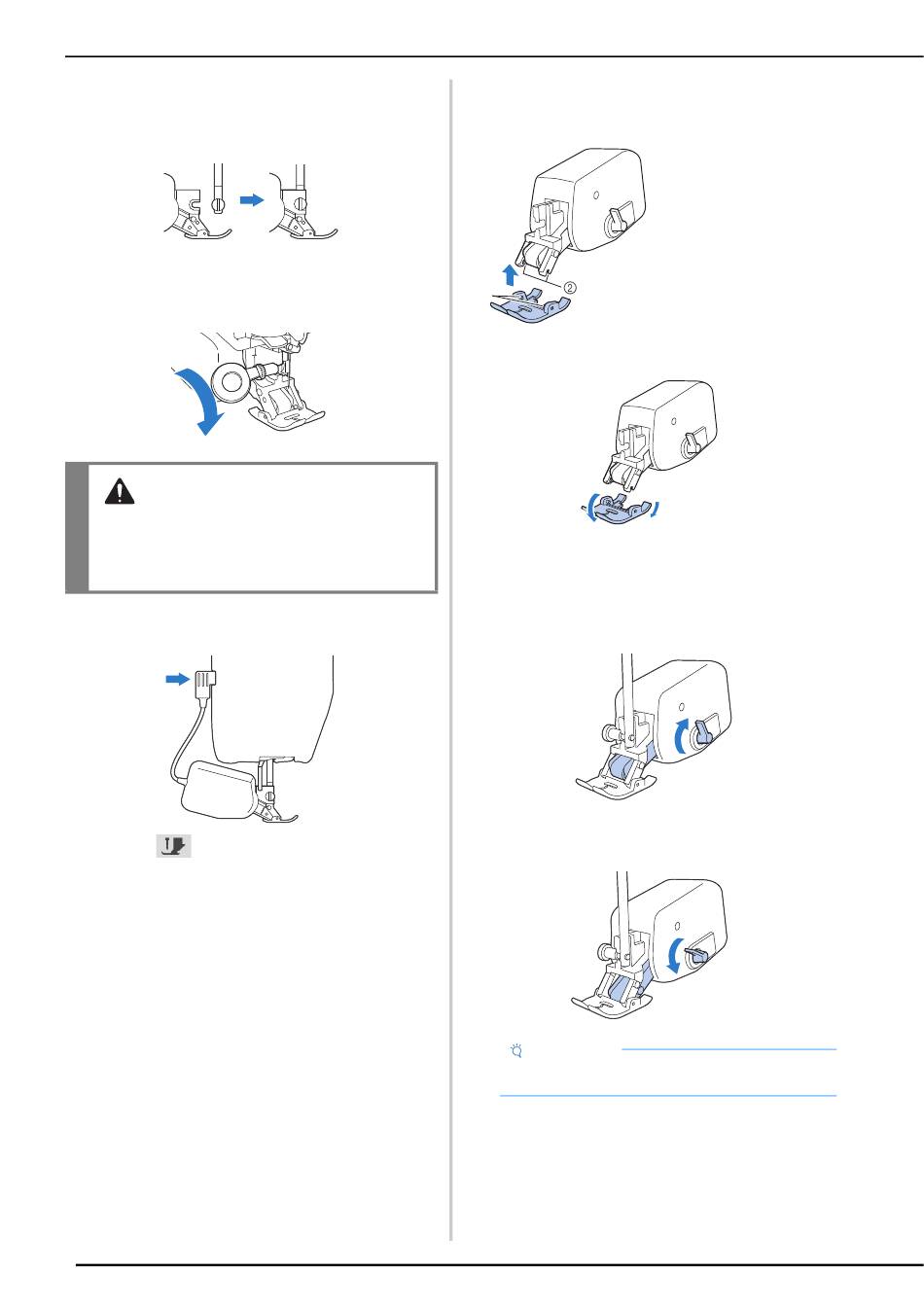 ②