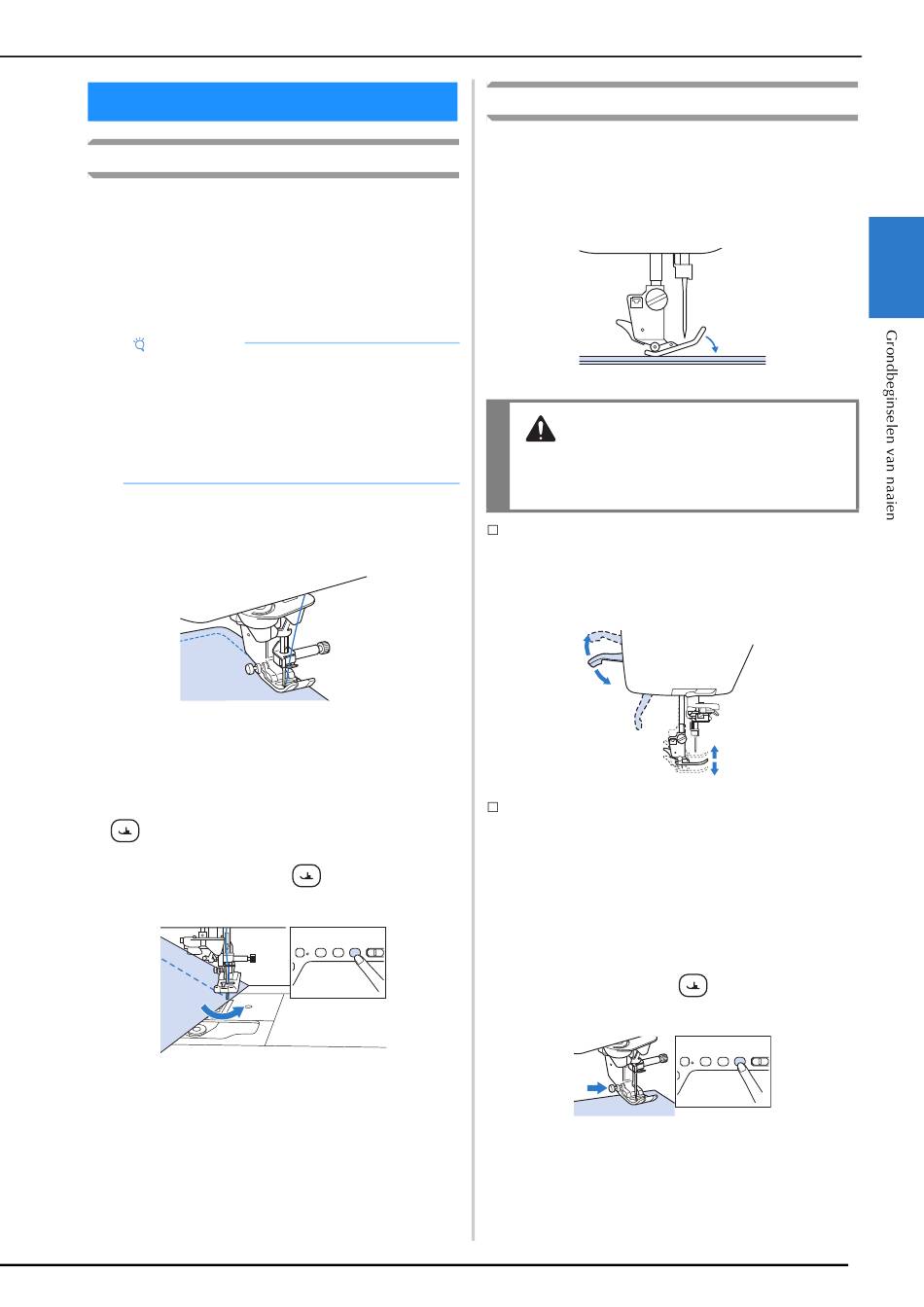 Grondbeginselen van naaien