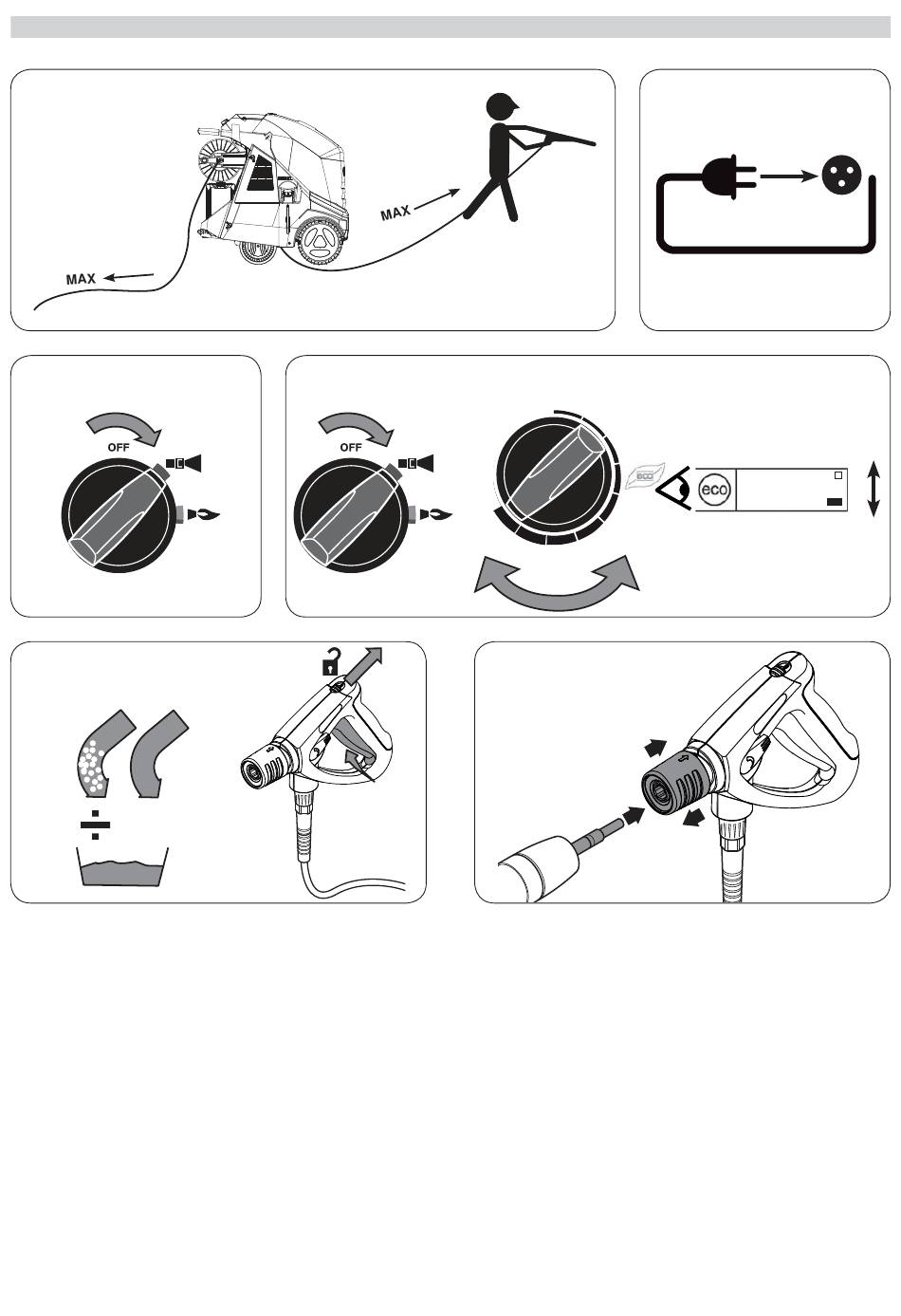 MAX

MAX

OFF

OFF

eco

eco