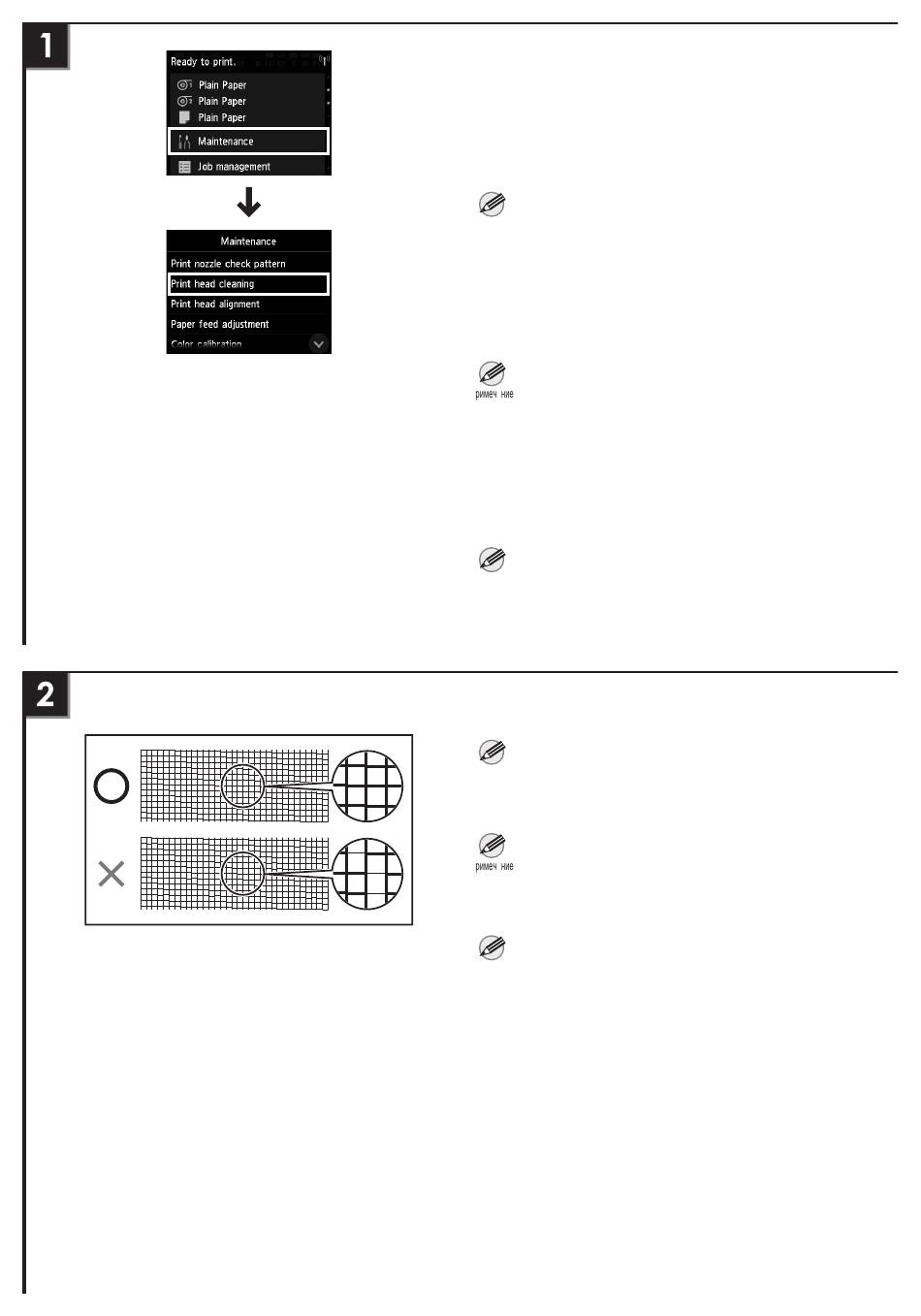 1

Ready to print.

Plain Paper

Plain Paper

Plain Paper

Maintenance

Job management

Maintenance

Print nozzle check pattern

Print head cleaning

Print head alignment

Paper feed adjustment

Color calibration

римеч ние

2

римеч ние