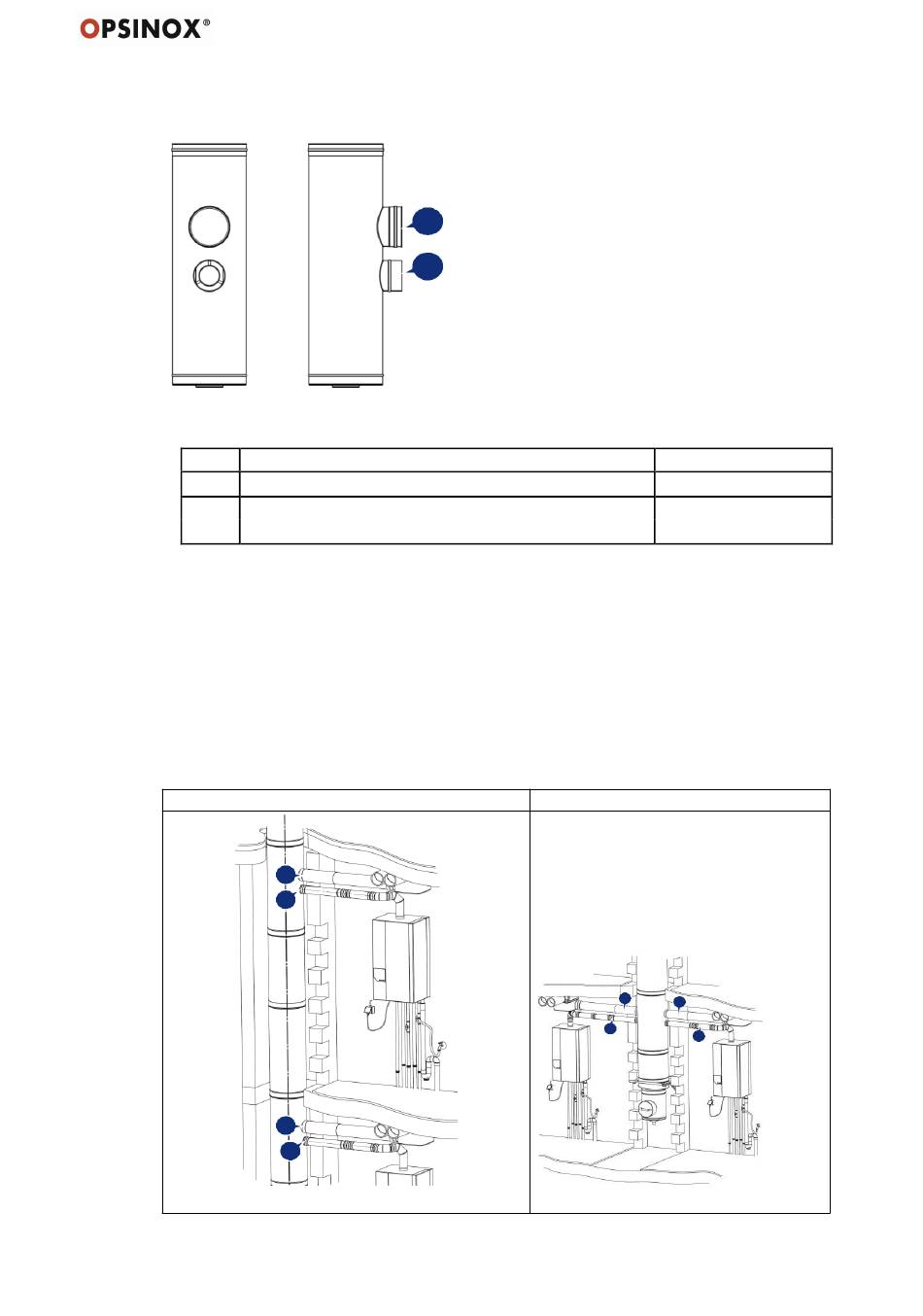 OPSINOX®