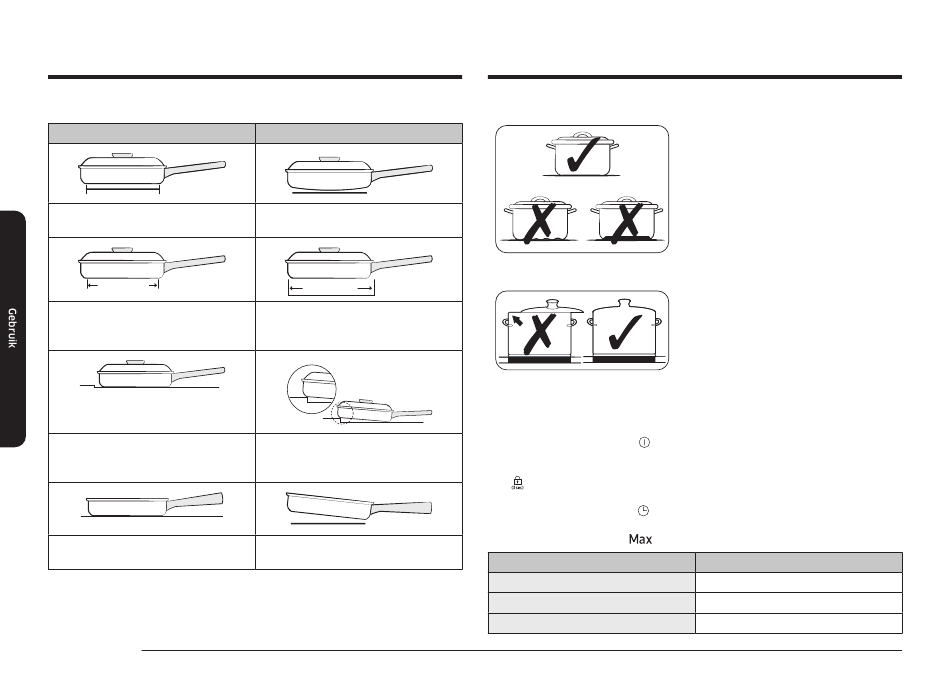 Gebruik

Max