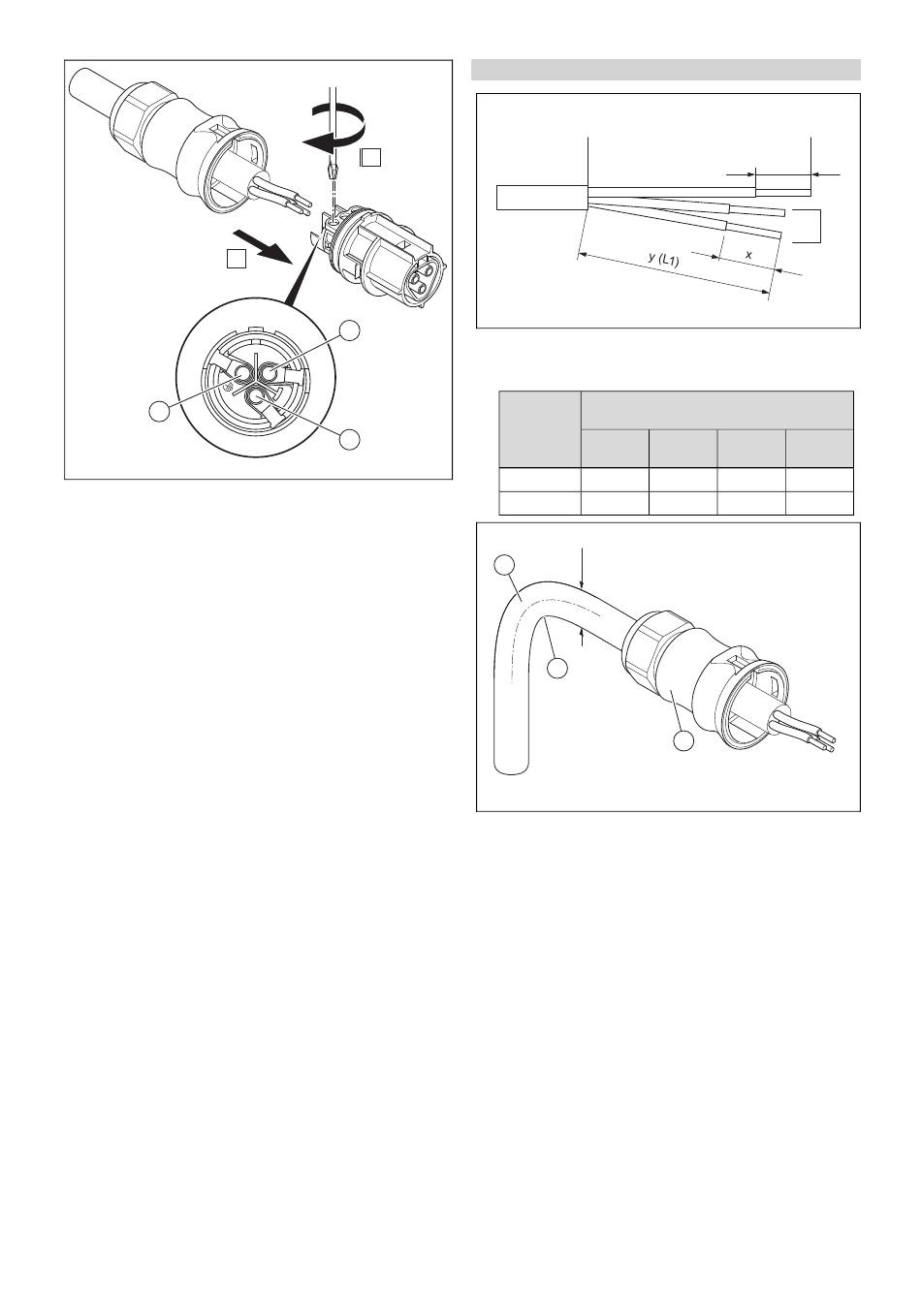 y (L1)

x