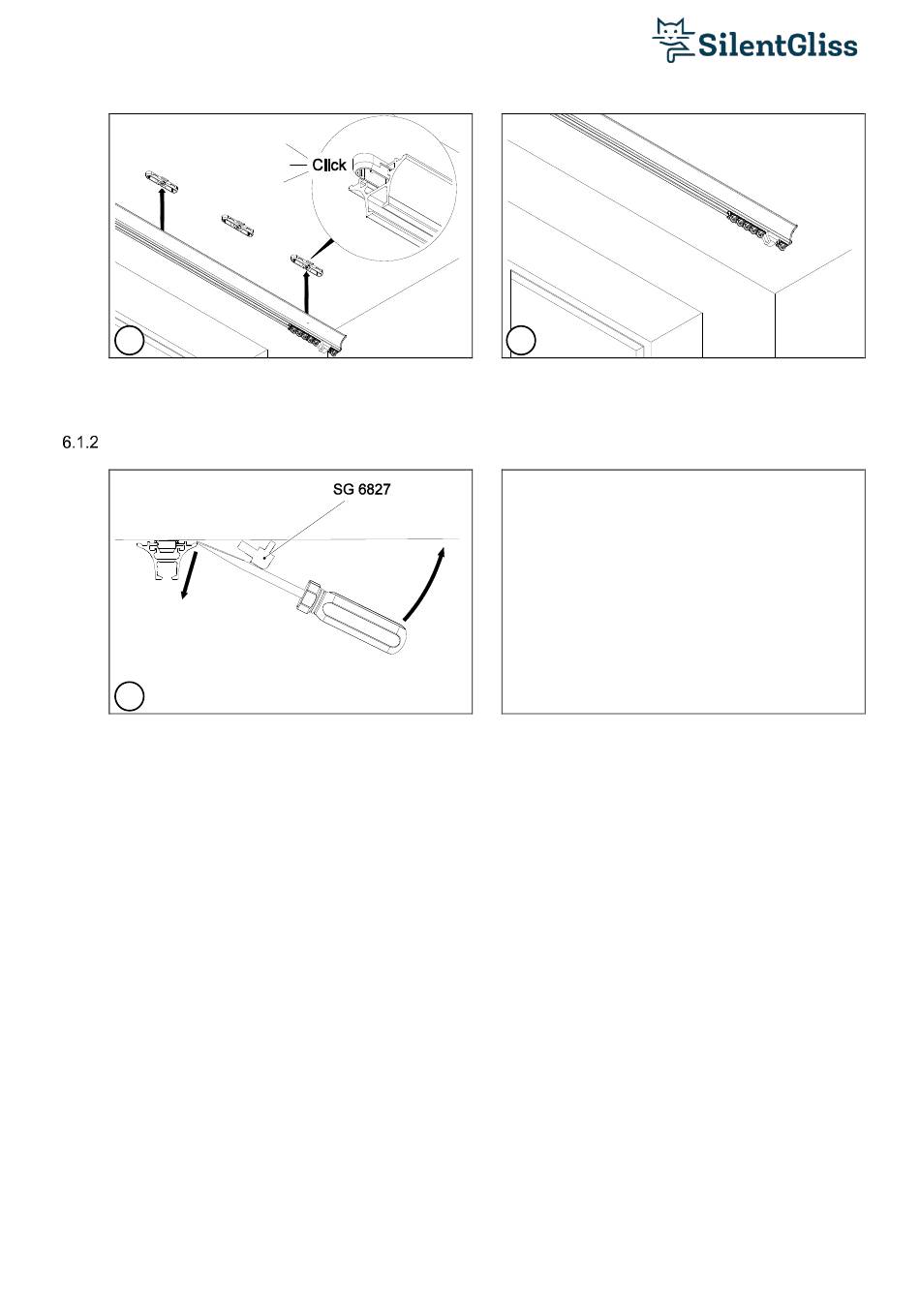 SilentGliss

Click

6.1.2

SG 6827