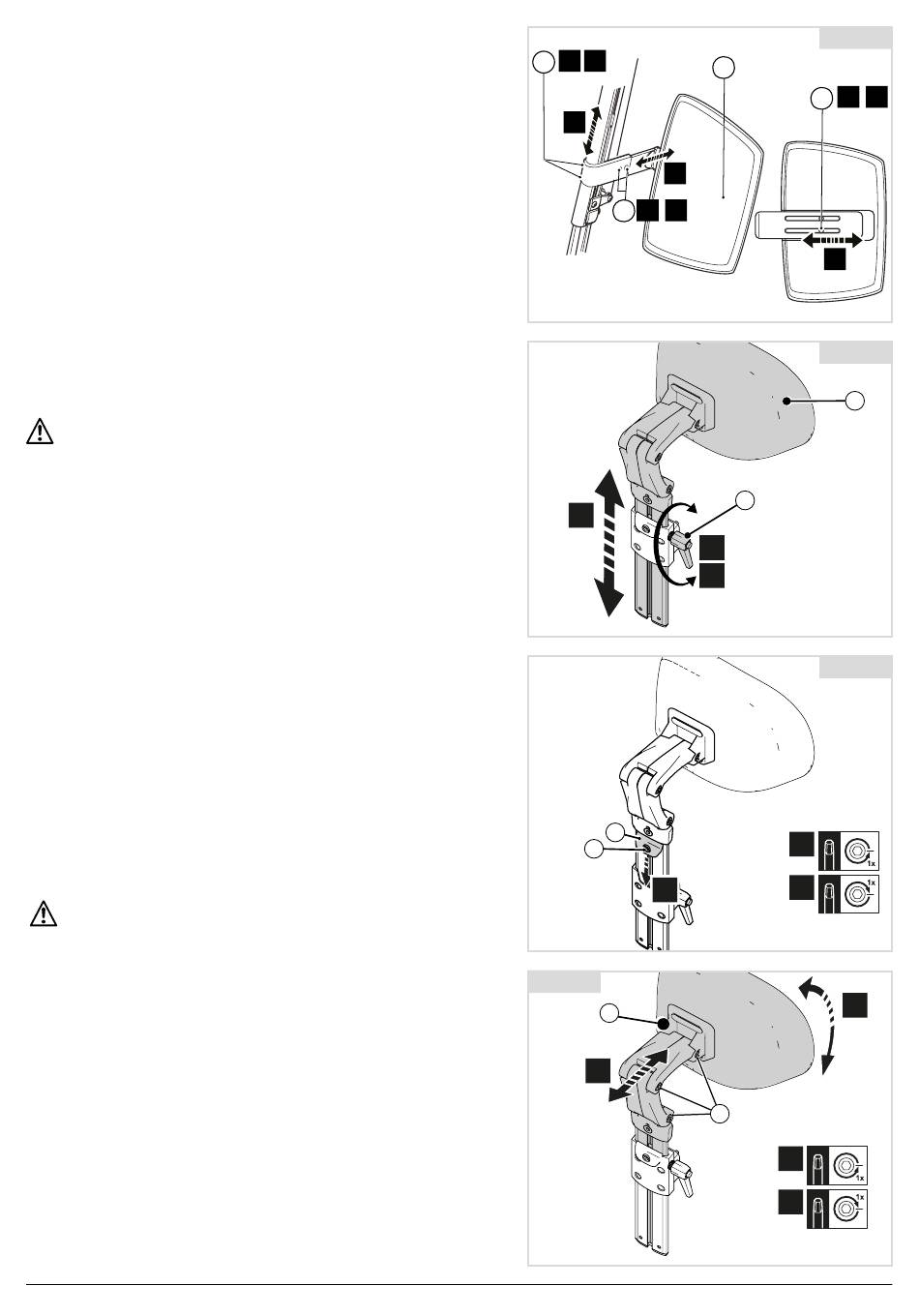 1x
1x
1x
1x