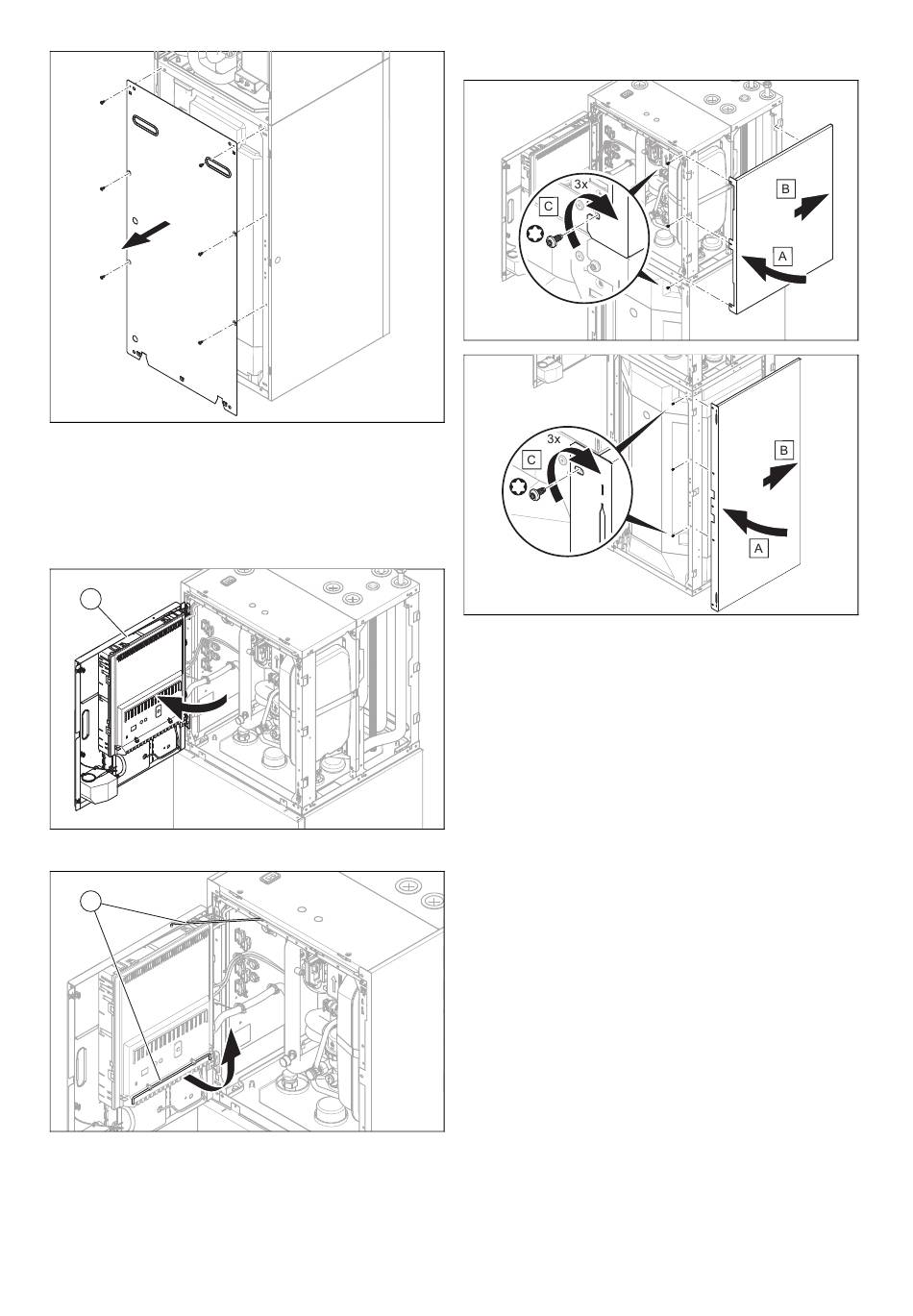 3x
C
B
A

3x
C
B
A