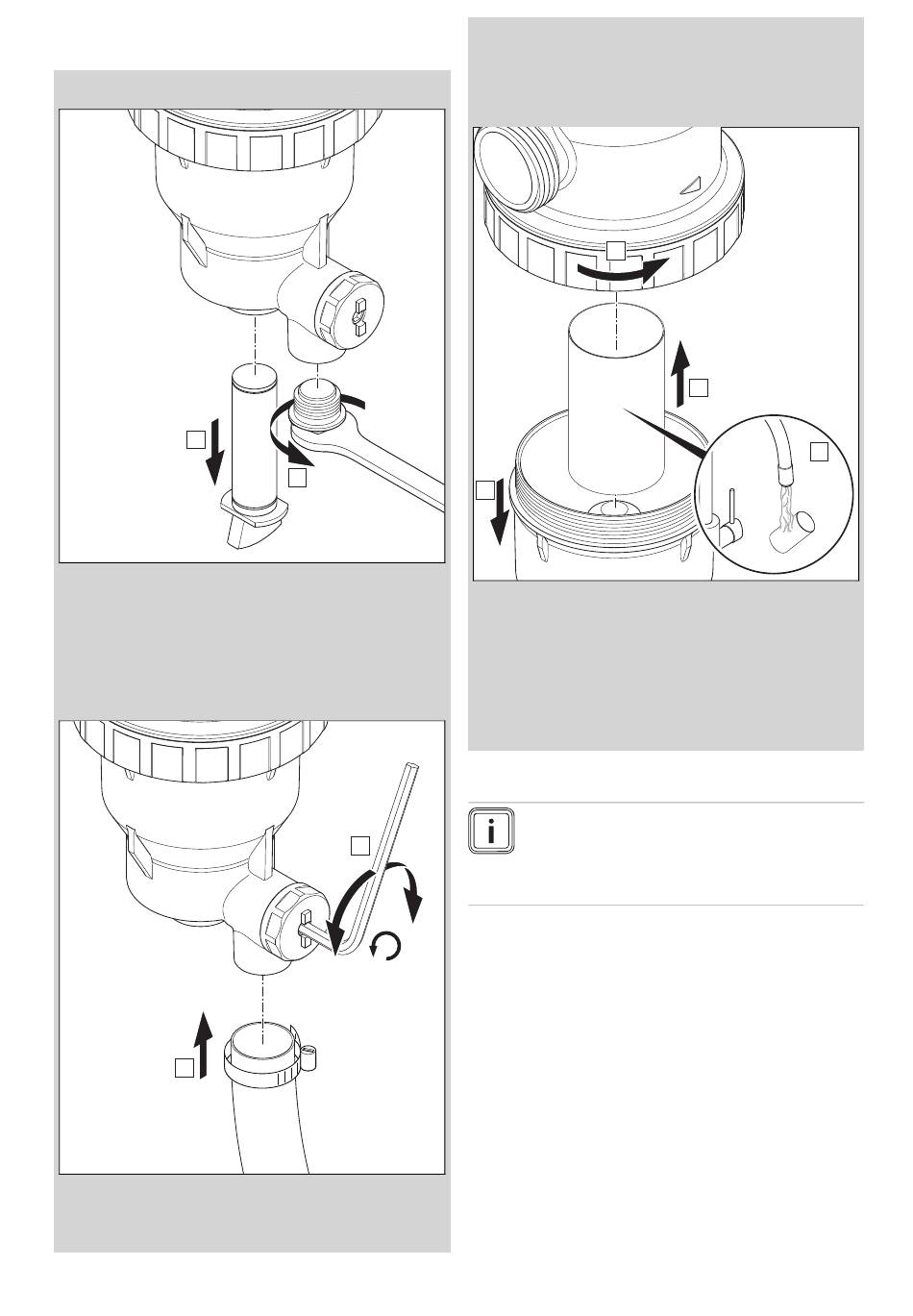 i