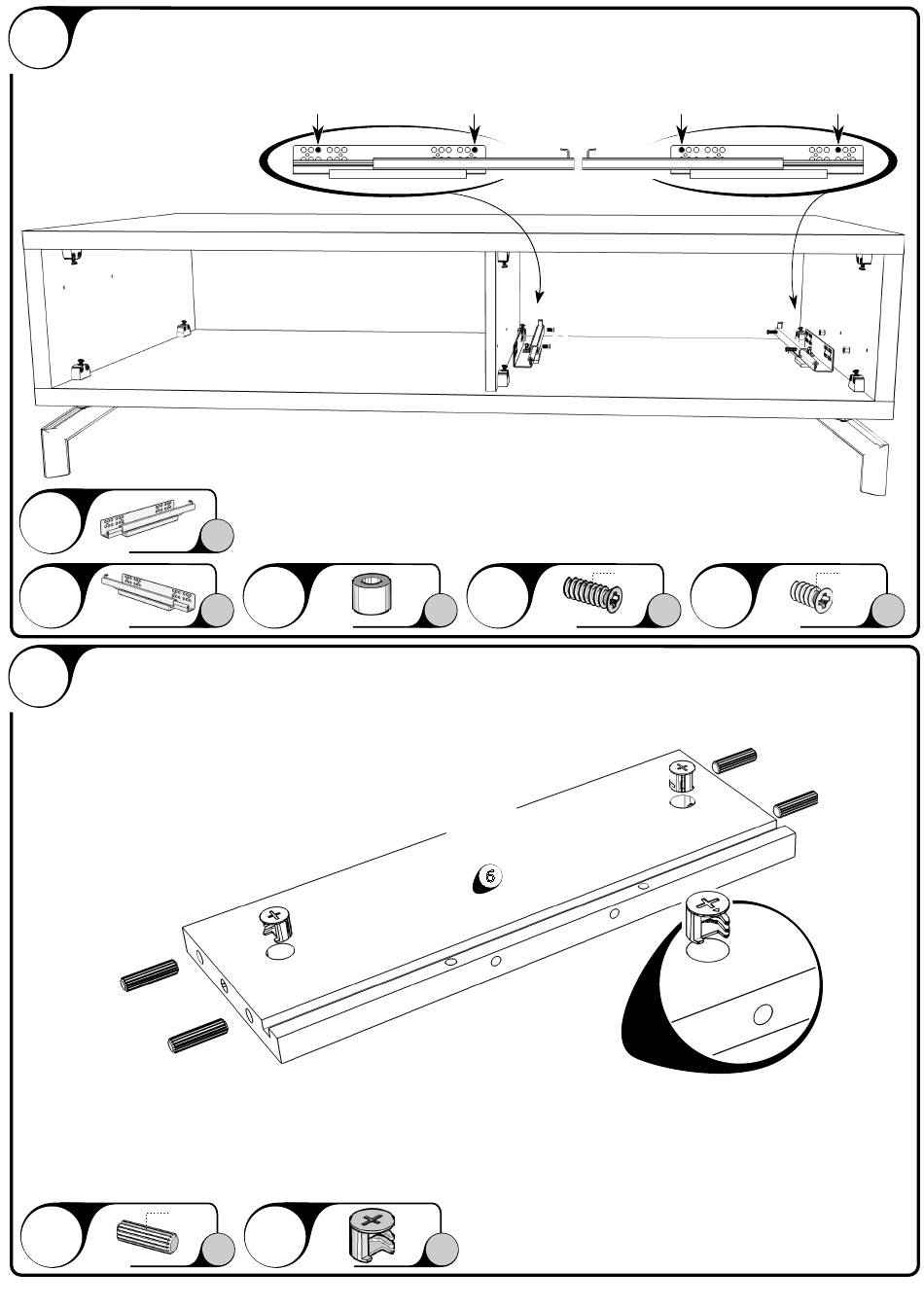 6