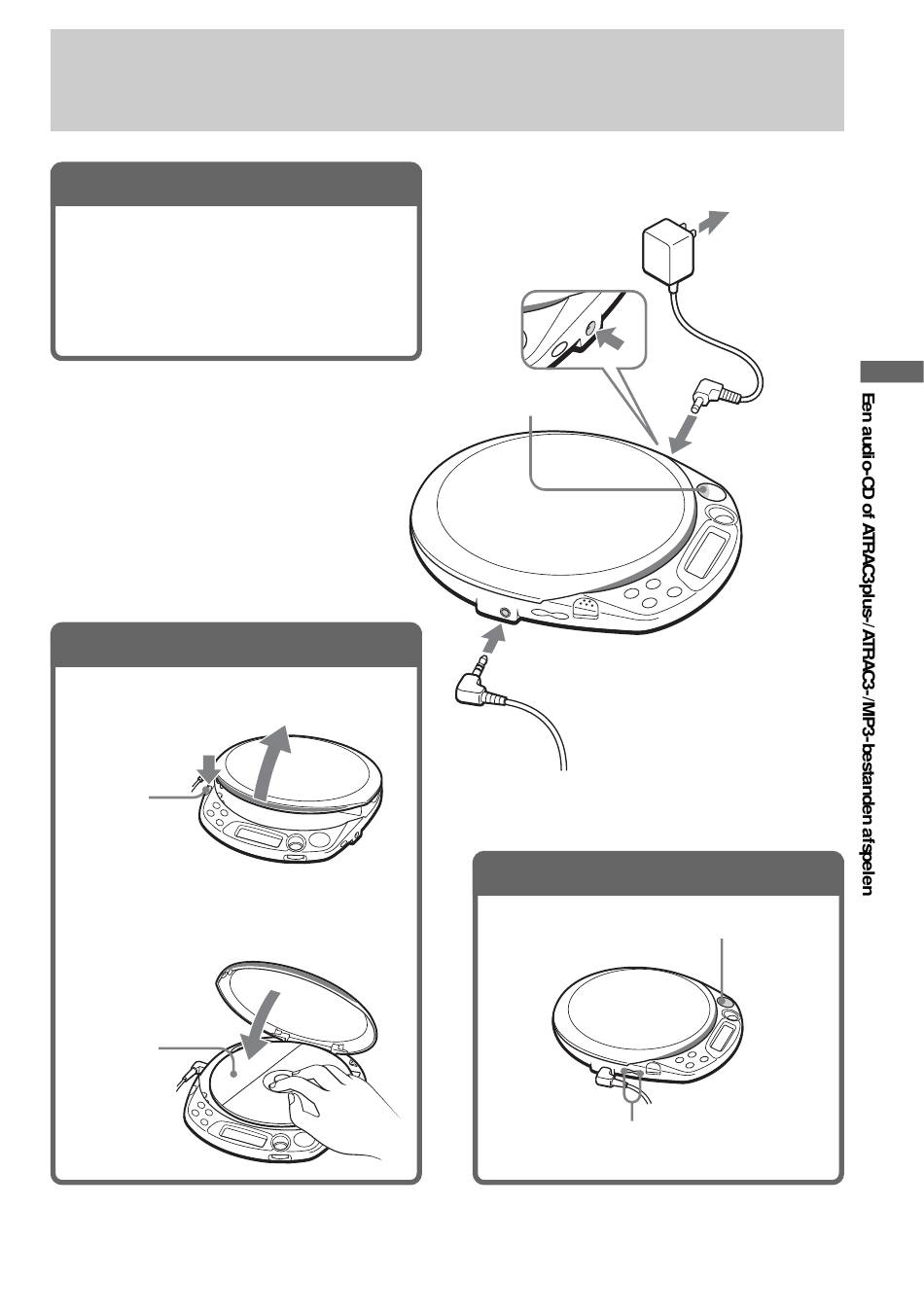 Een audio-CD of ATRAC3plus-/ATRAC3-/MP3-bestanden afspelen