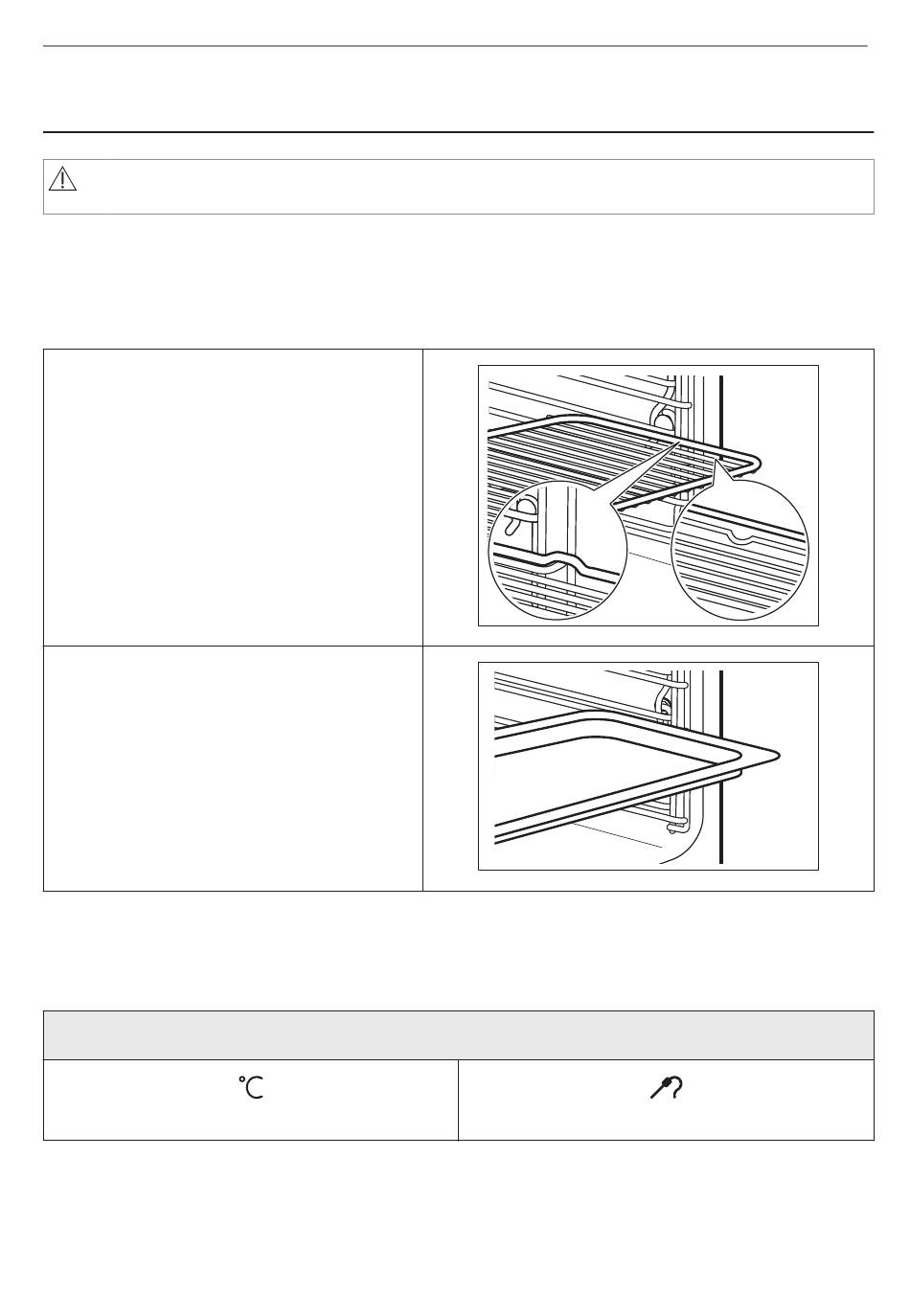 °C