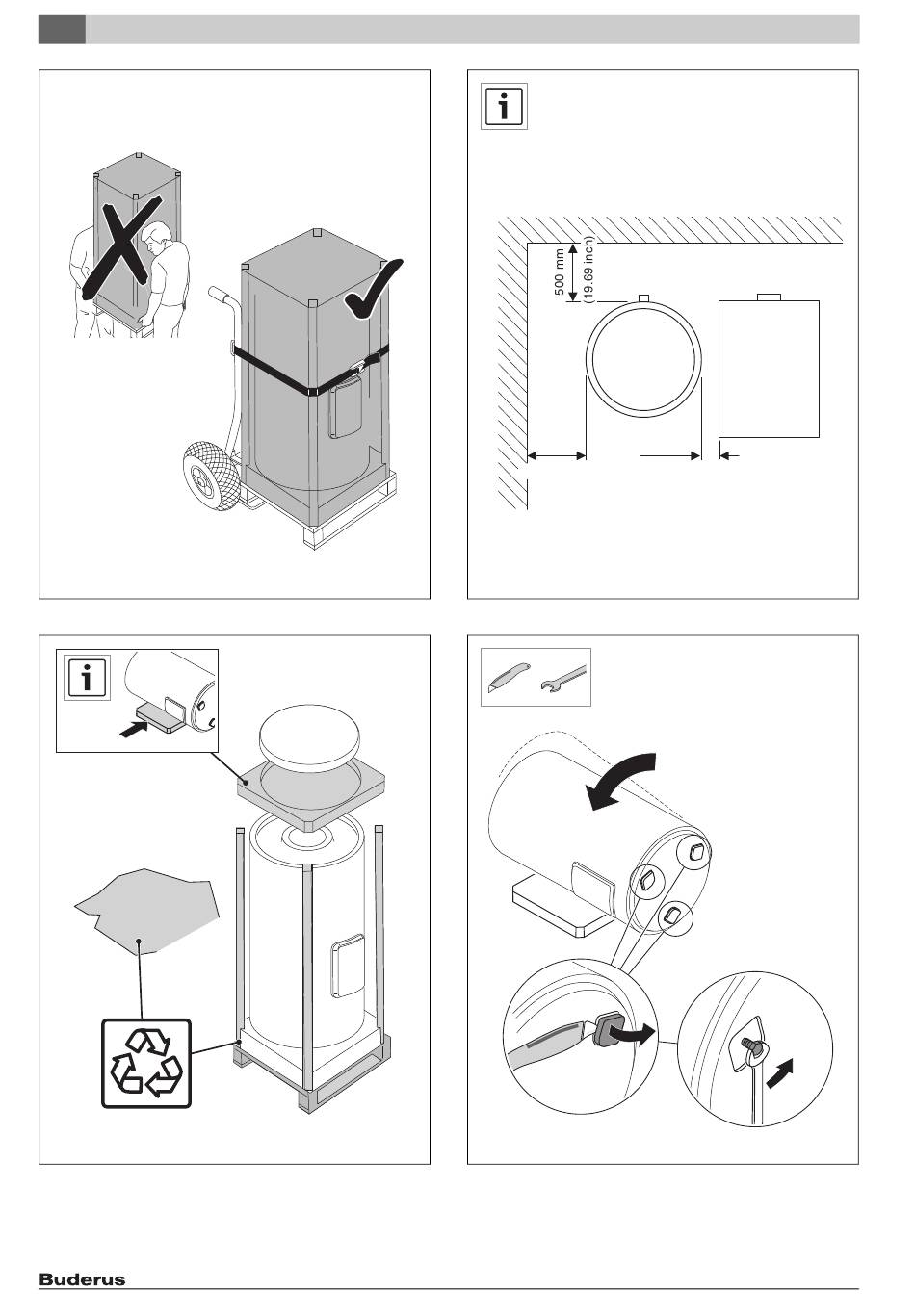 500 mm
(19.69 inch)

Buderus