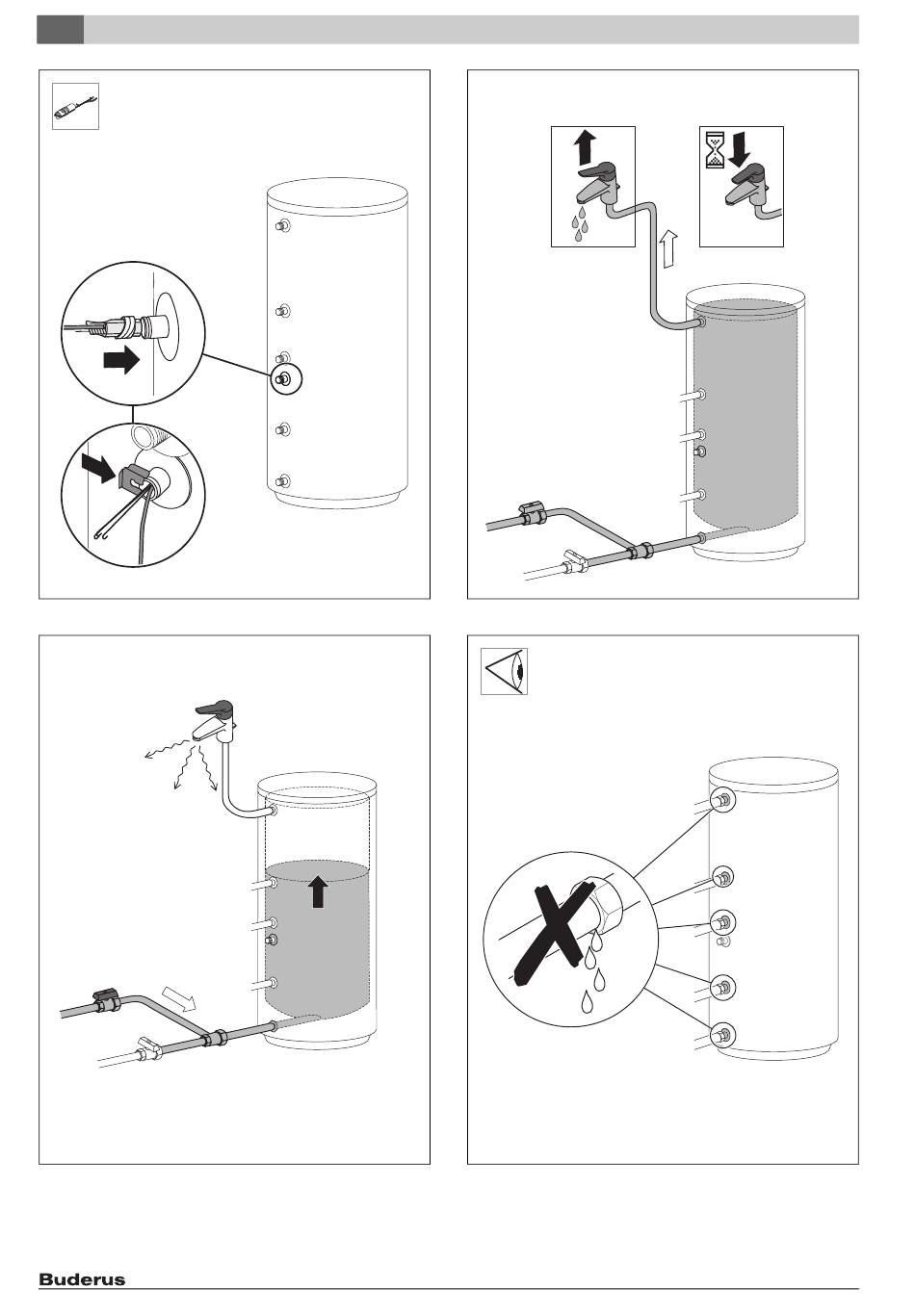 Buderus