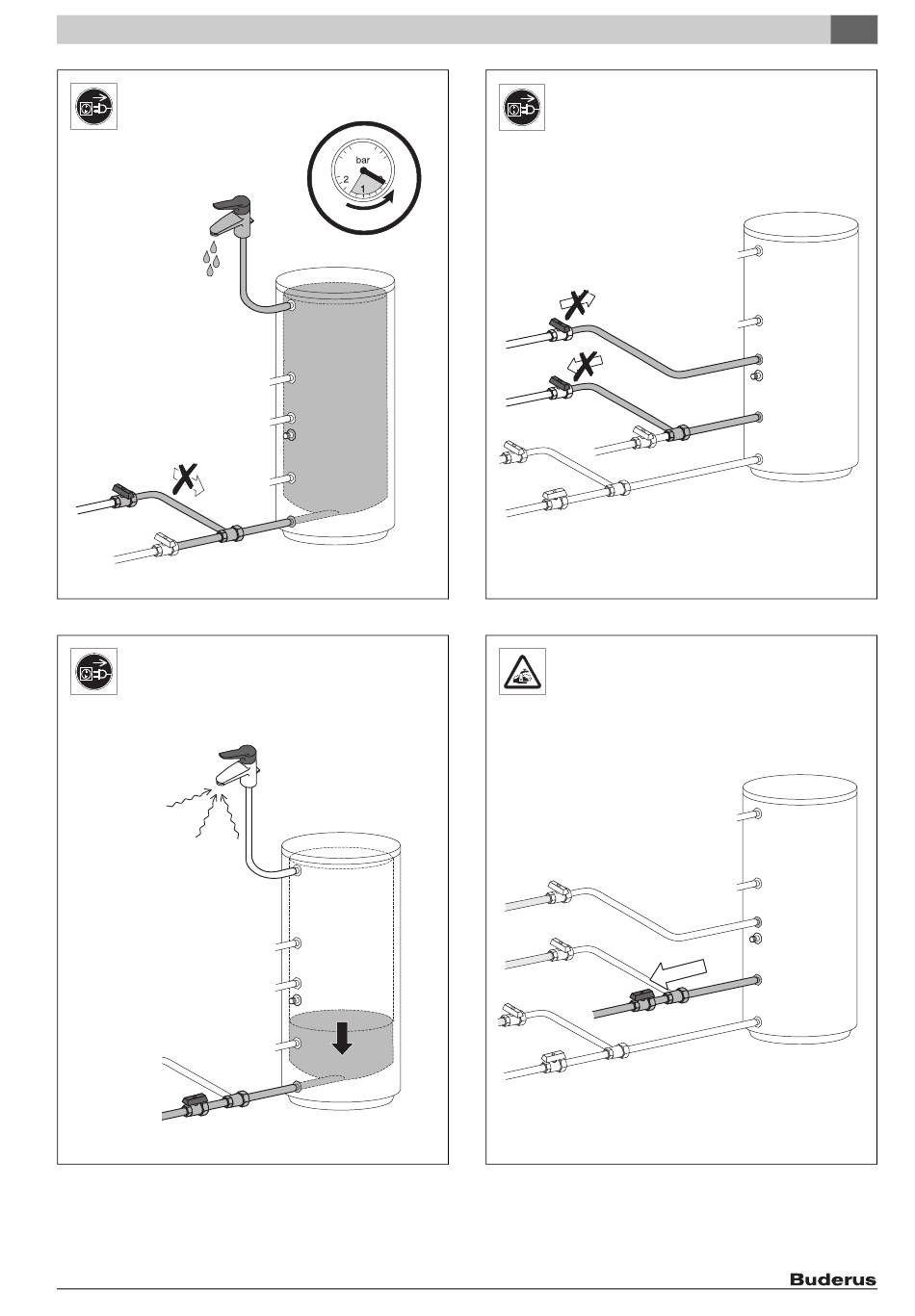 bar
2
1

Buderus