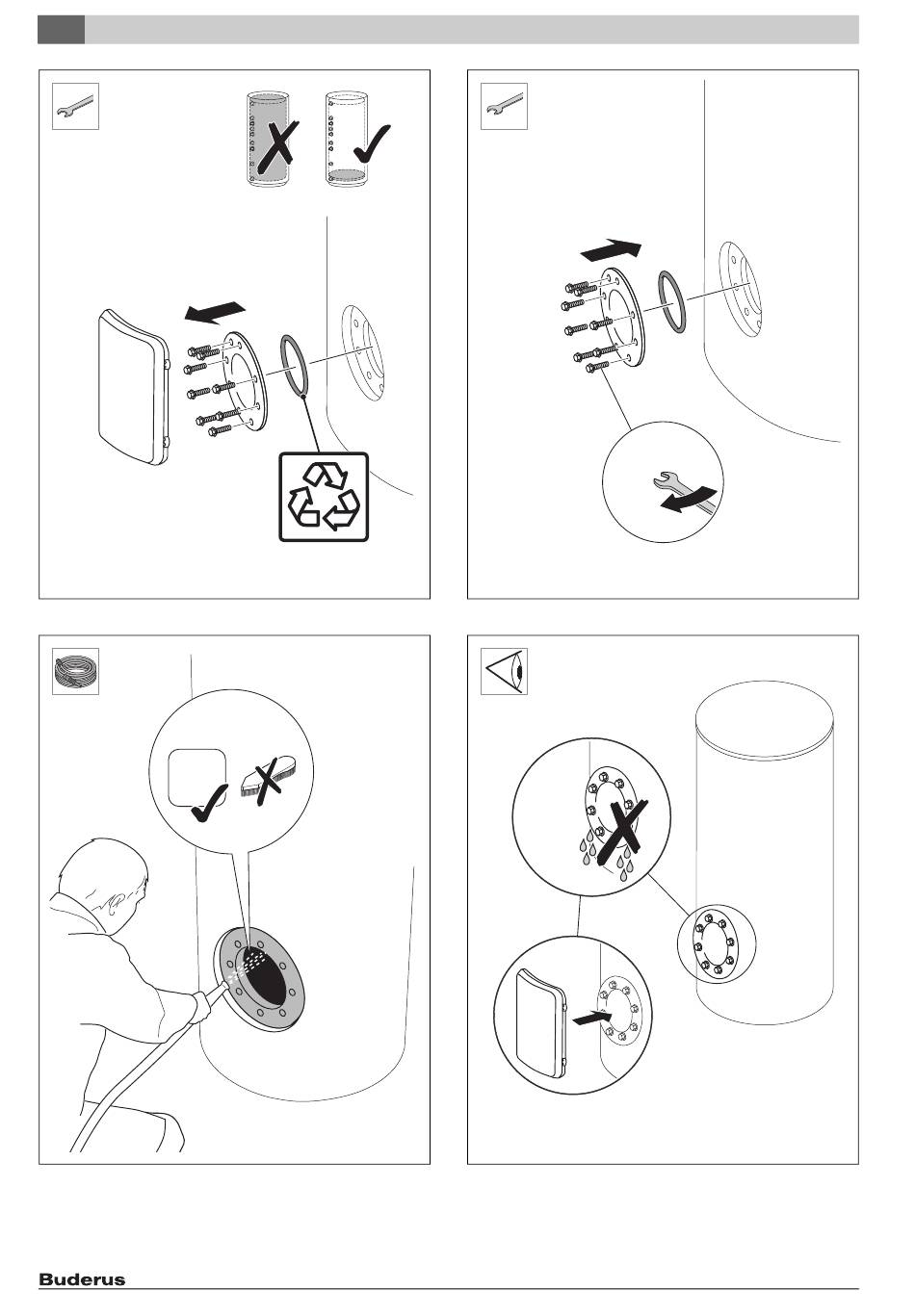 Buderus