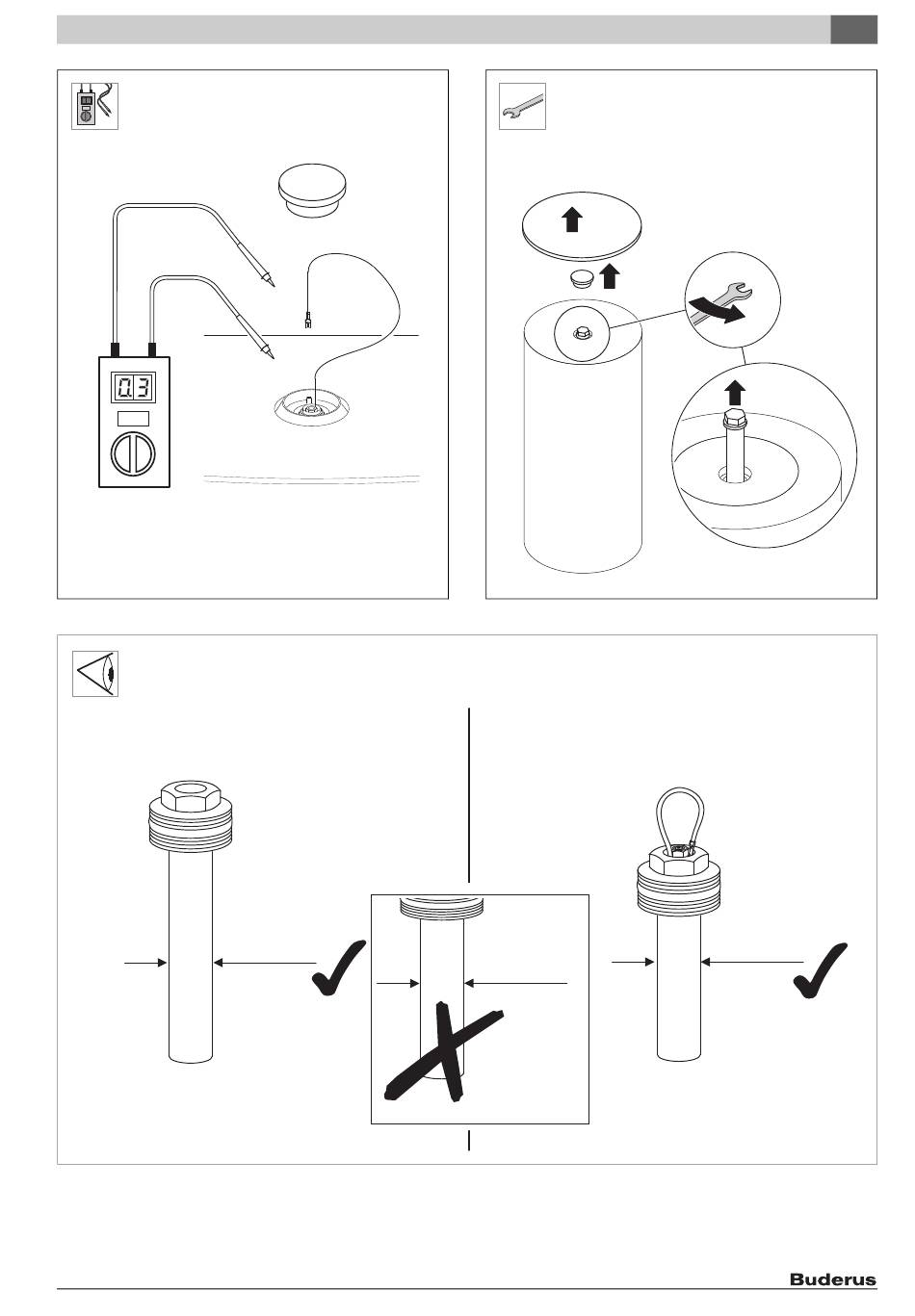 0.3

Buderus