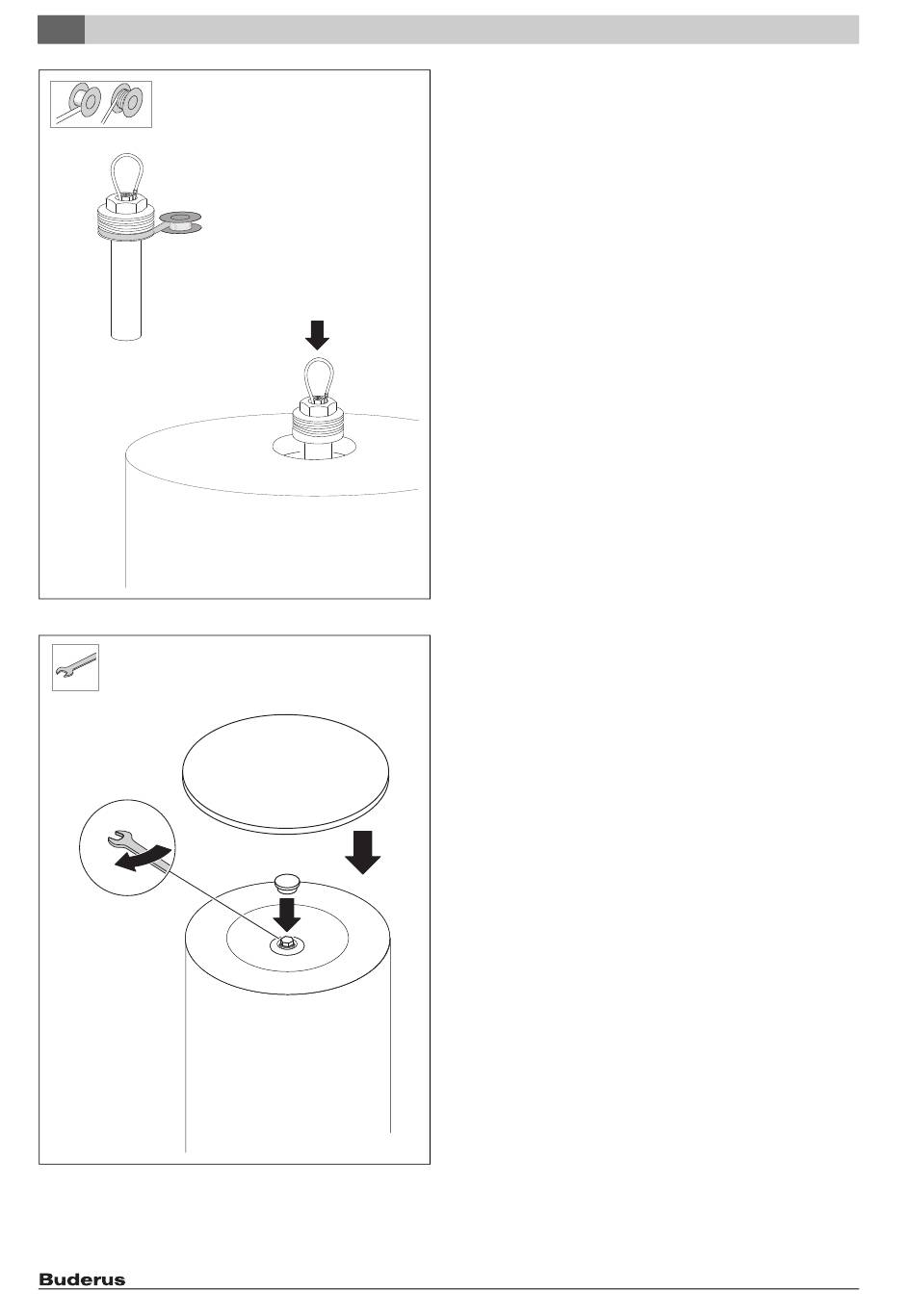 Buderus