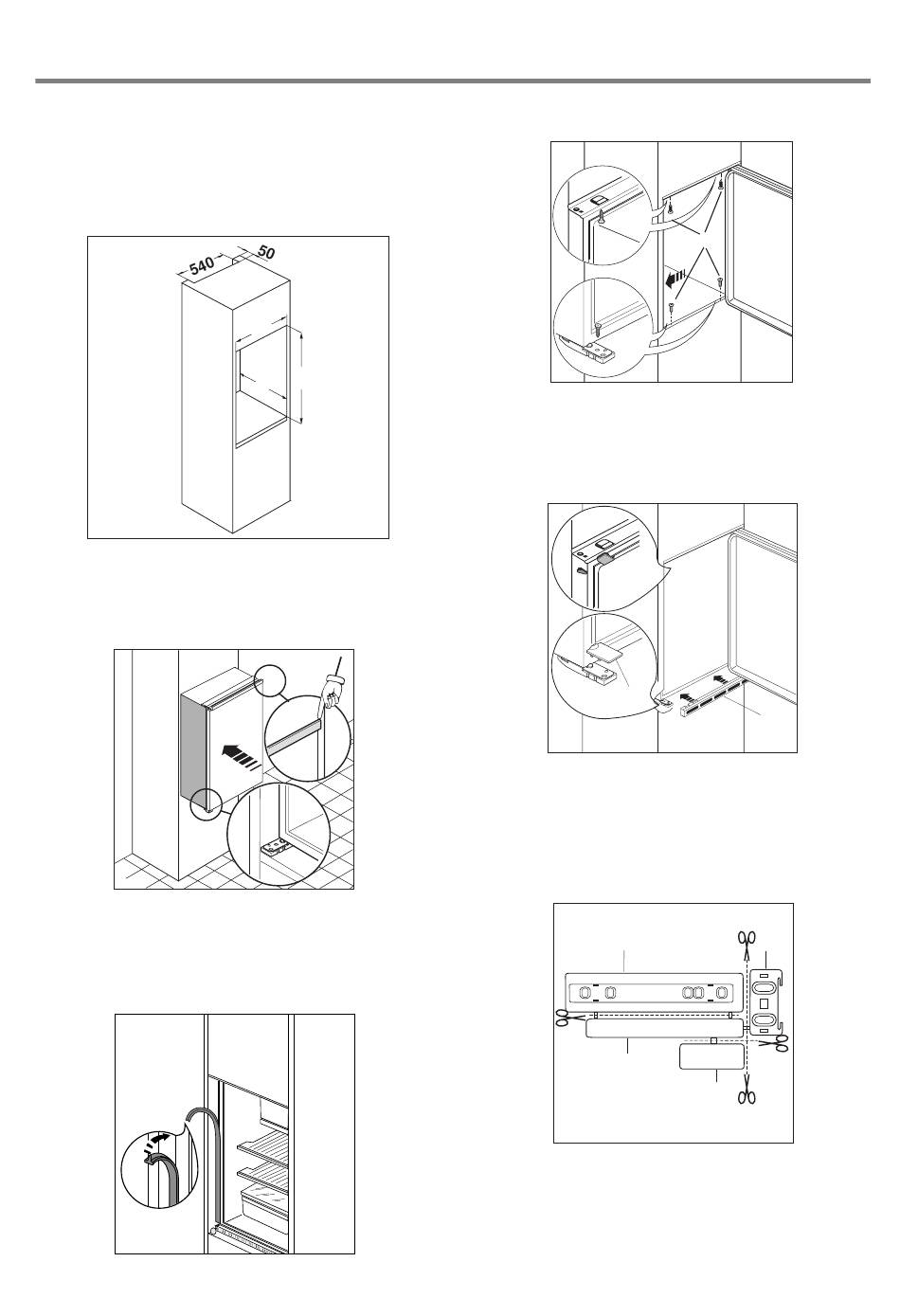 540
50