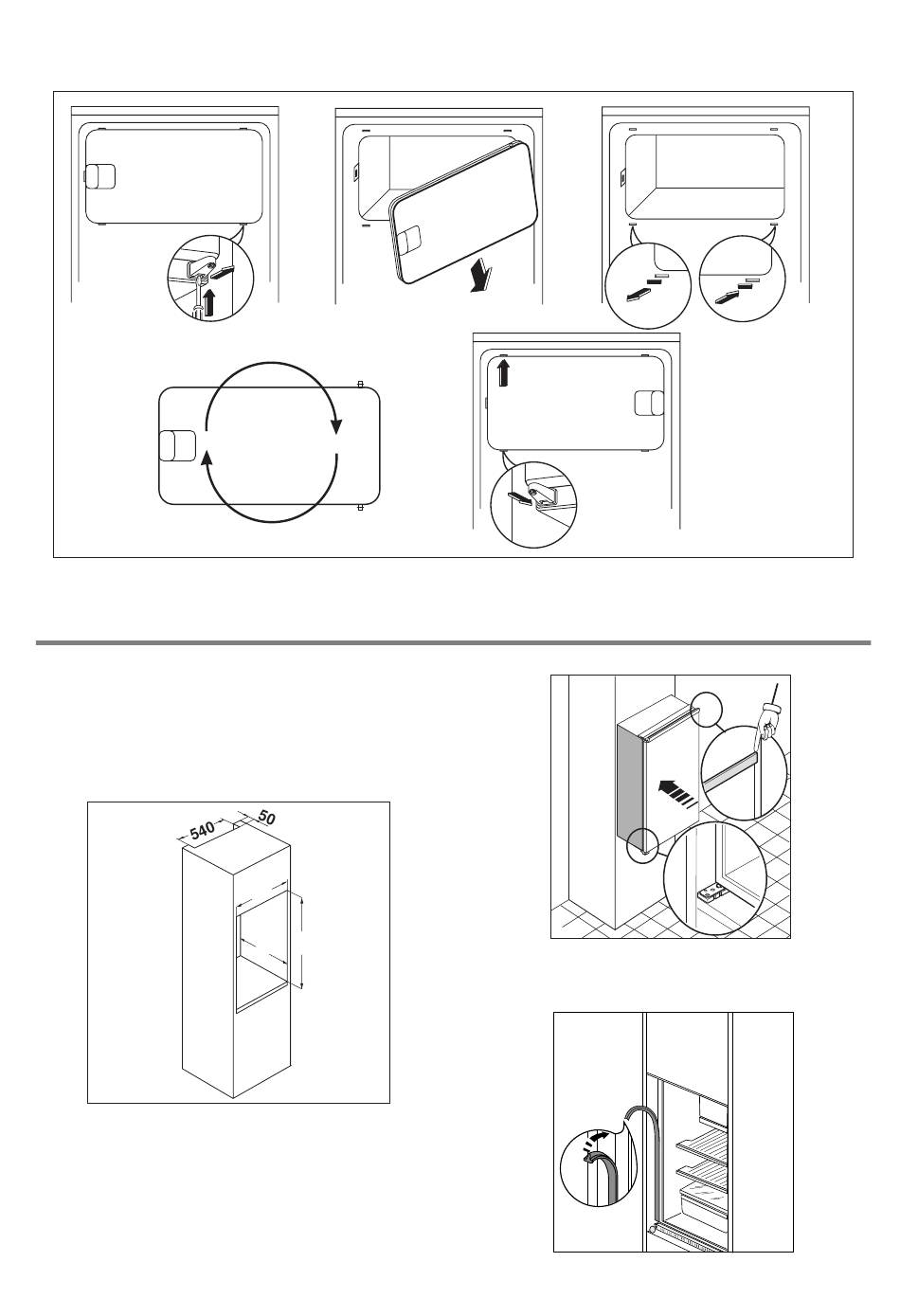 540
50