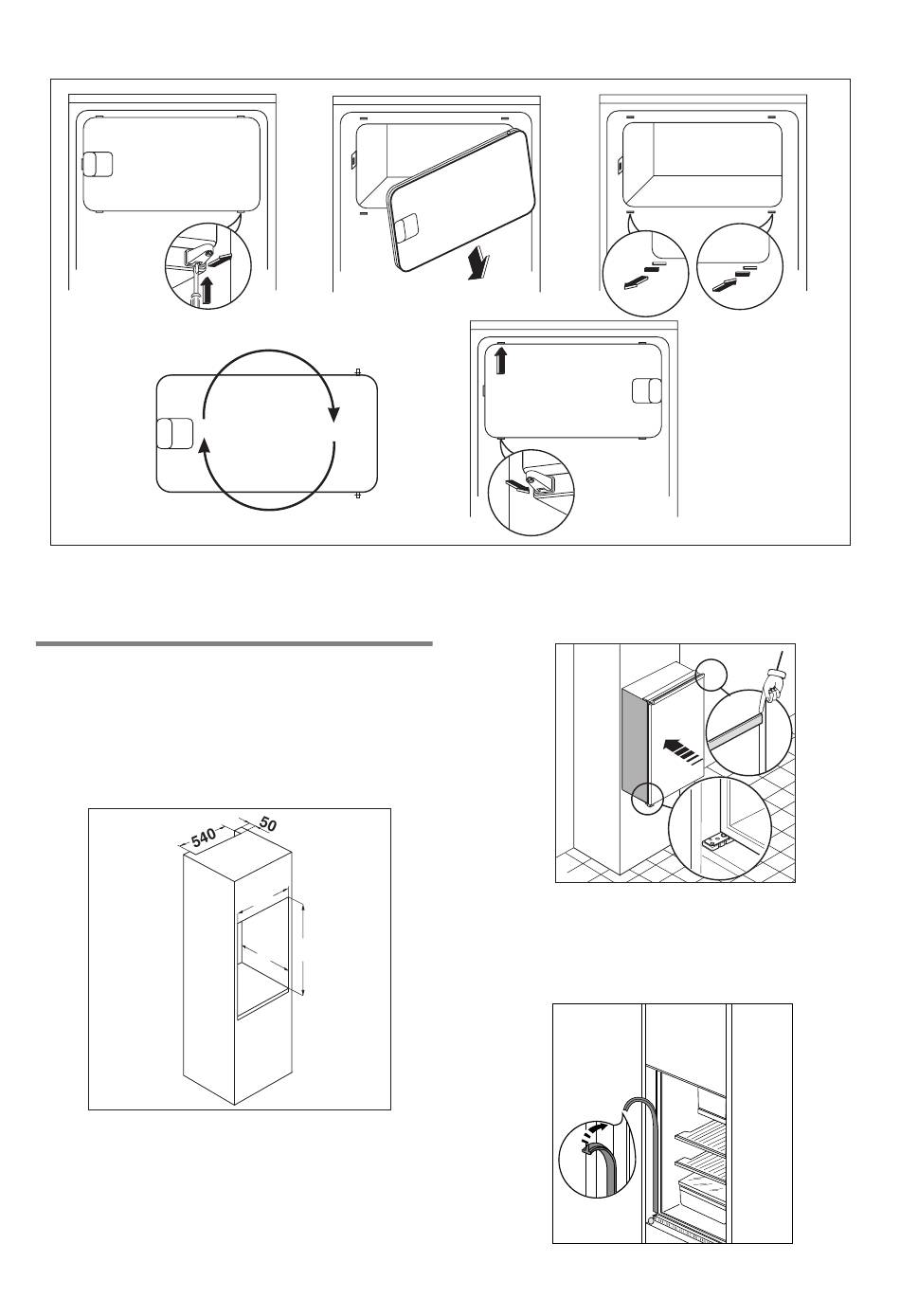 540
50