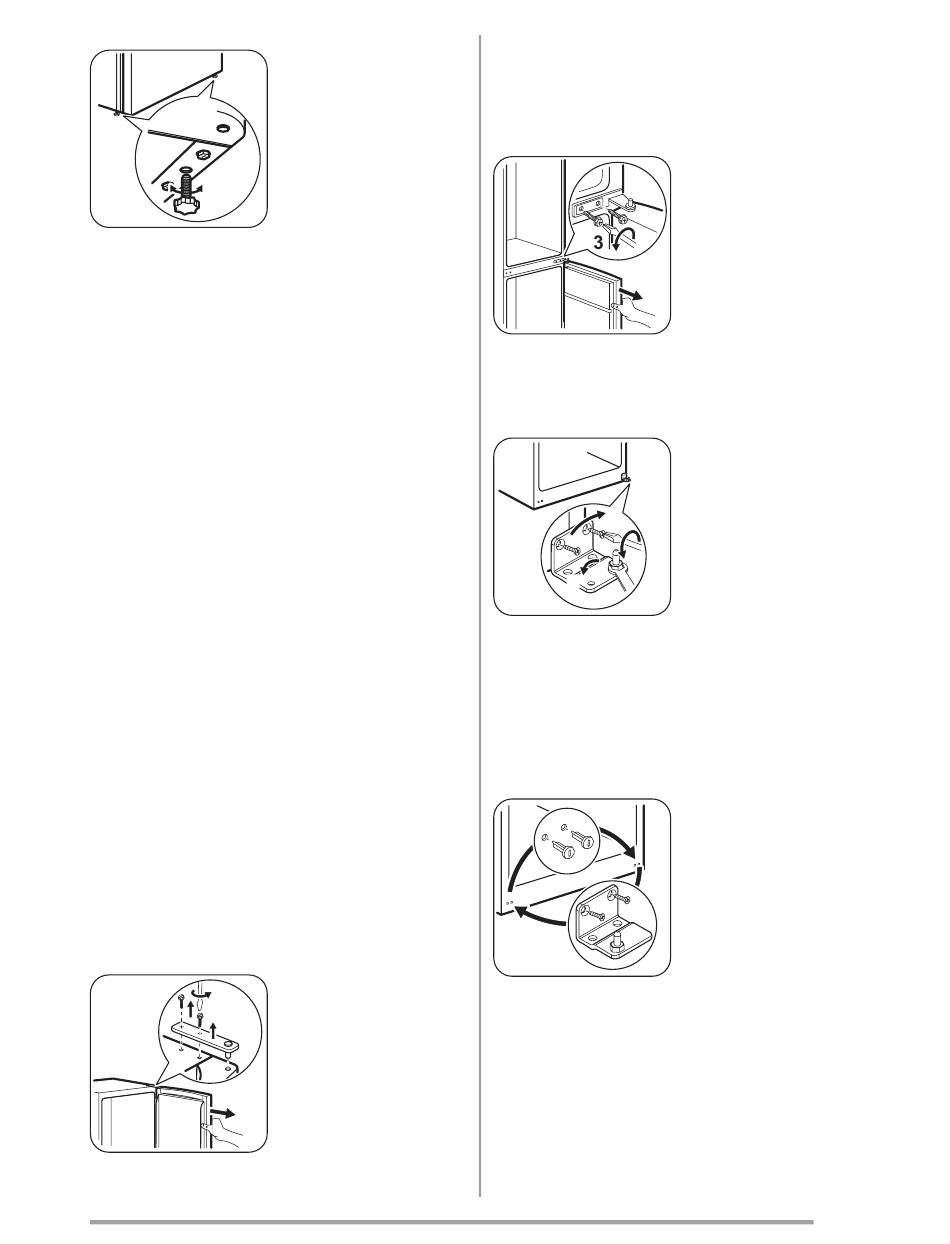 3