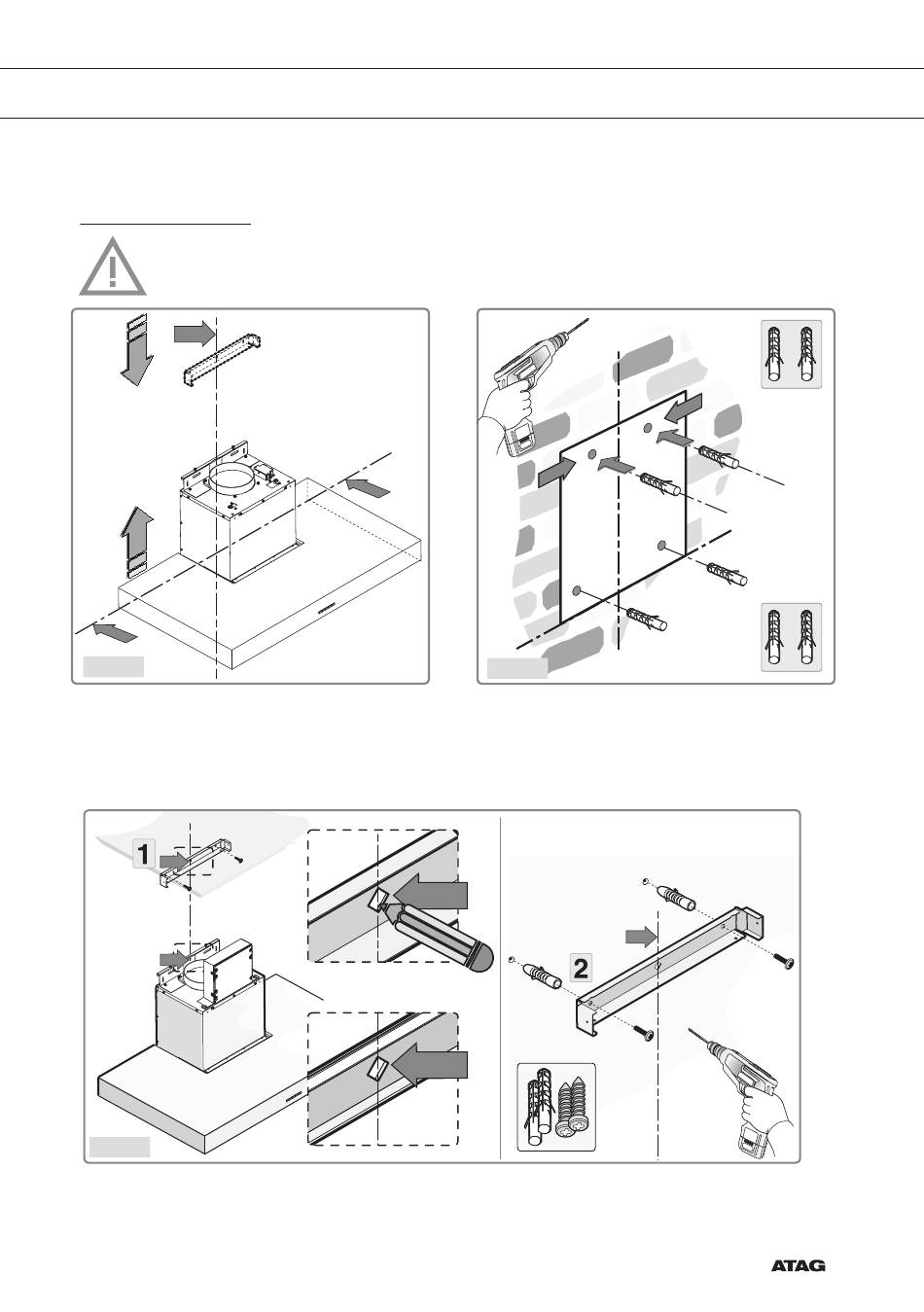 1

2

ATAG