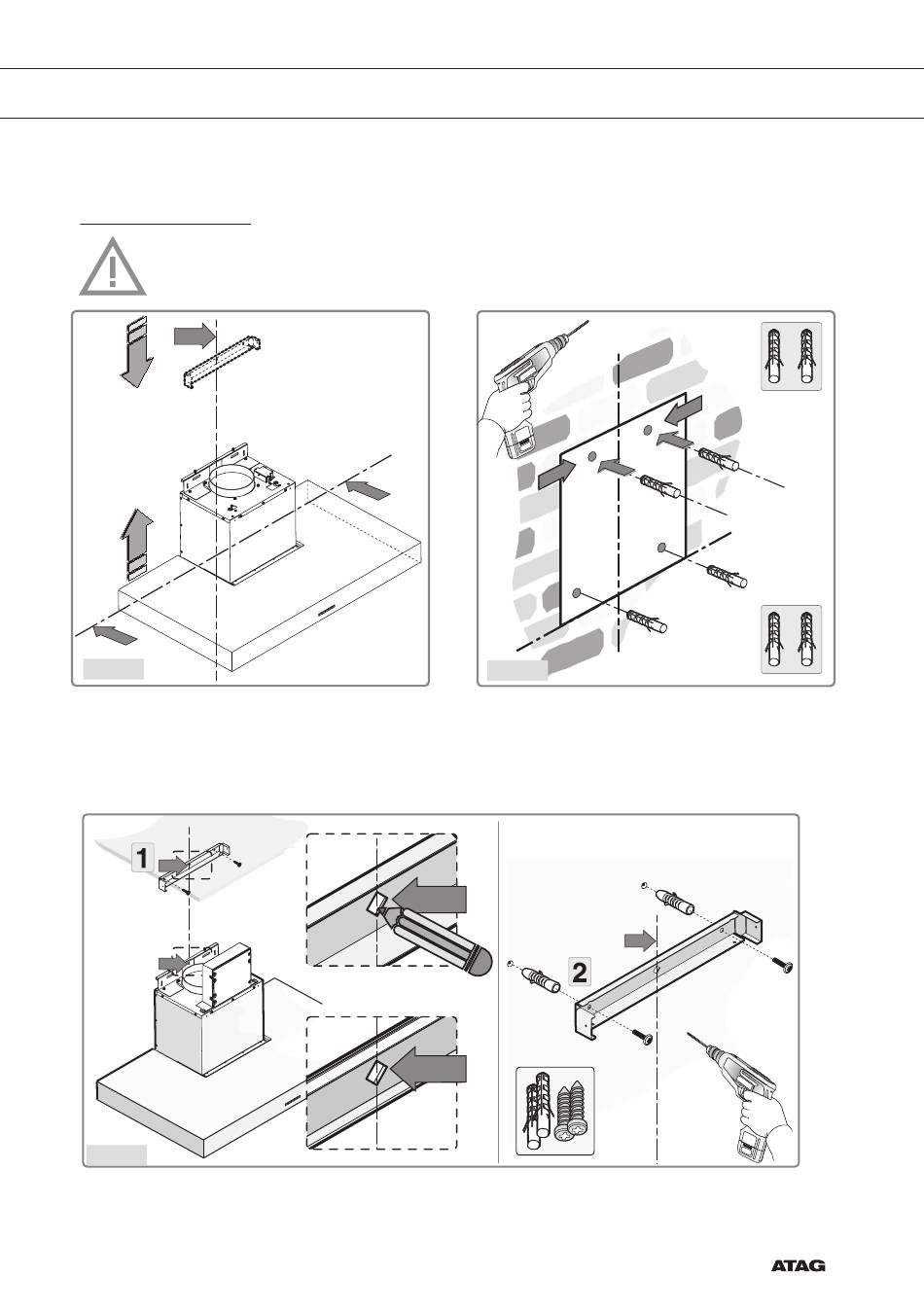 1

2

ATAG