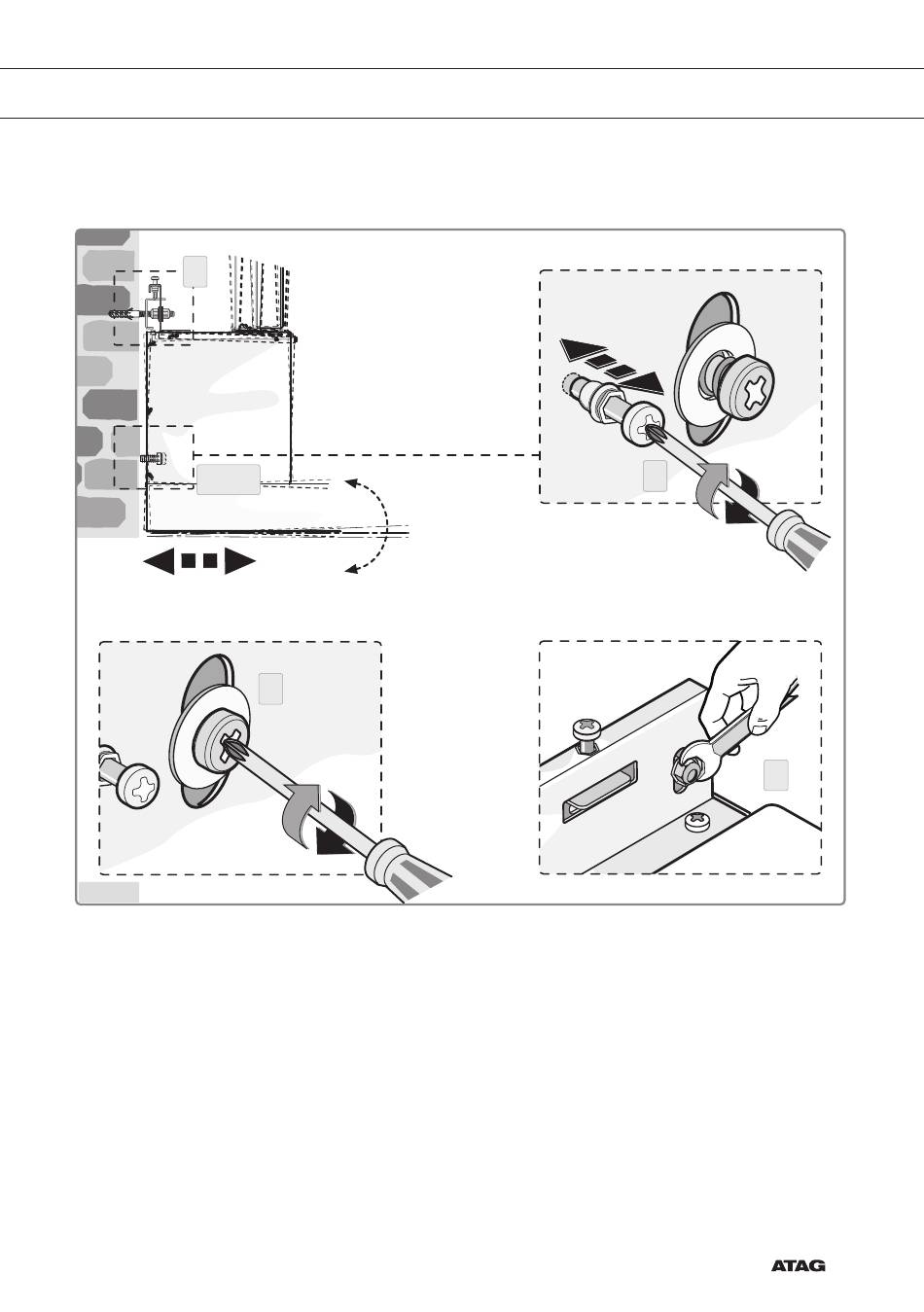 ATAG