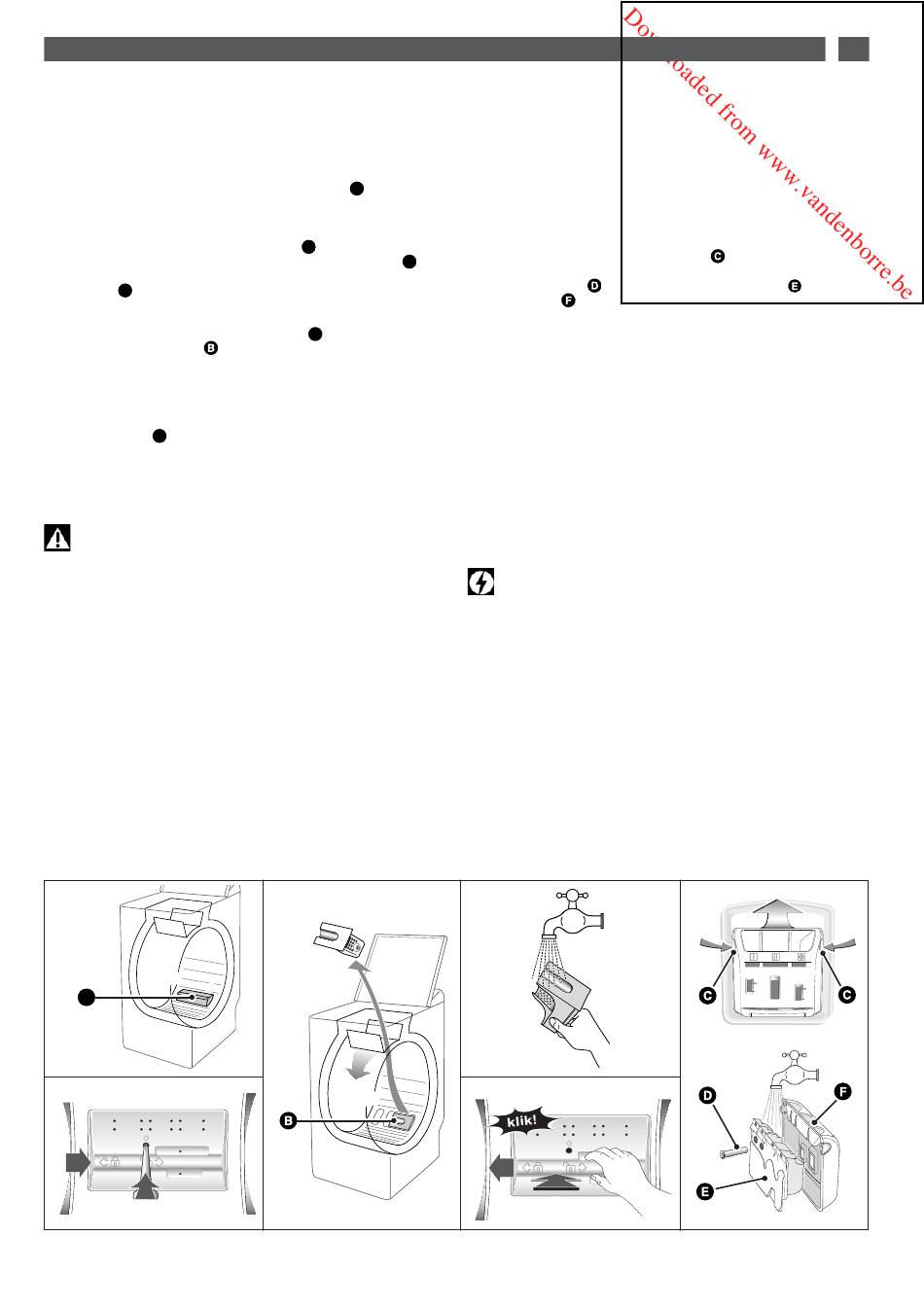 Downloaded from www.vandenborre.be

C
E
D
F
B

klik!
B
C
C
D
F
E