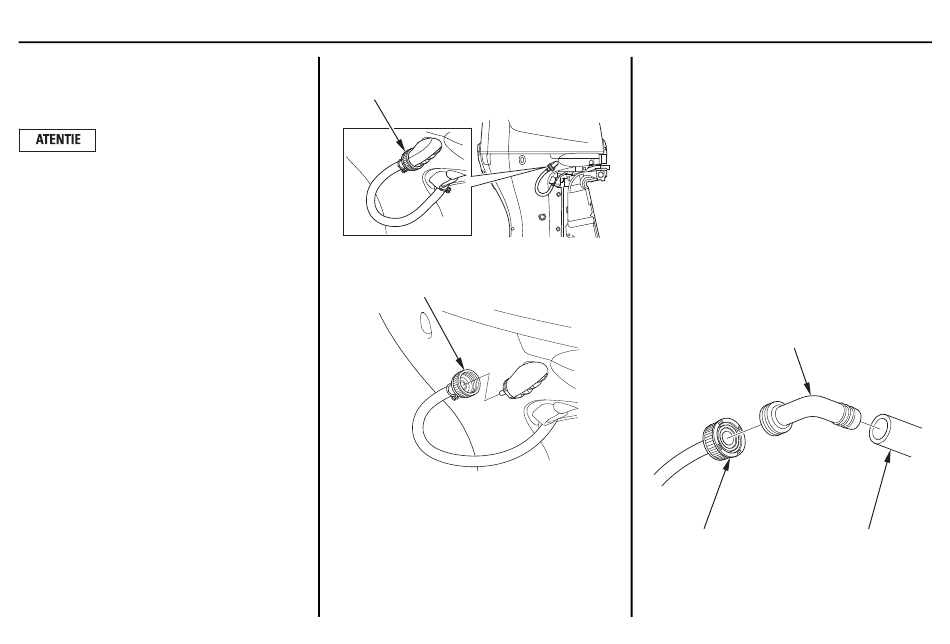 ATENTIE