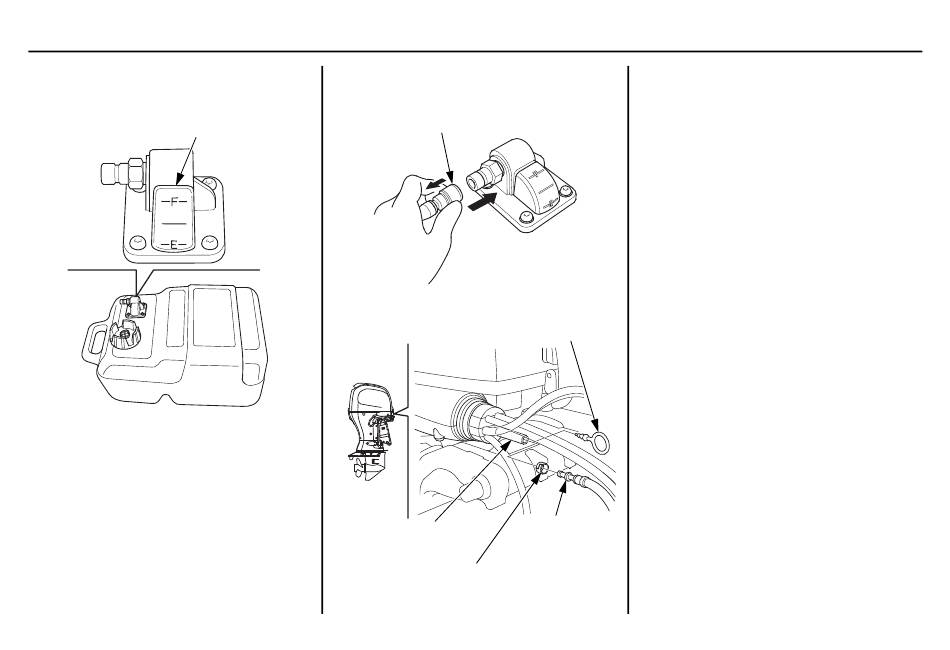 F
E