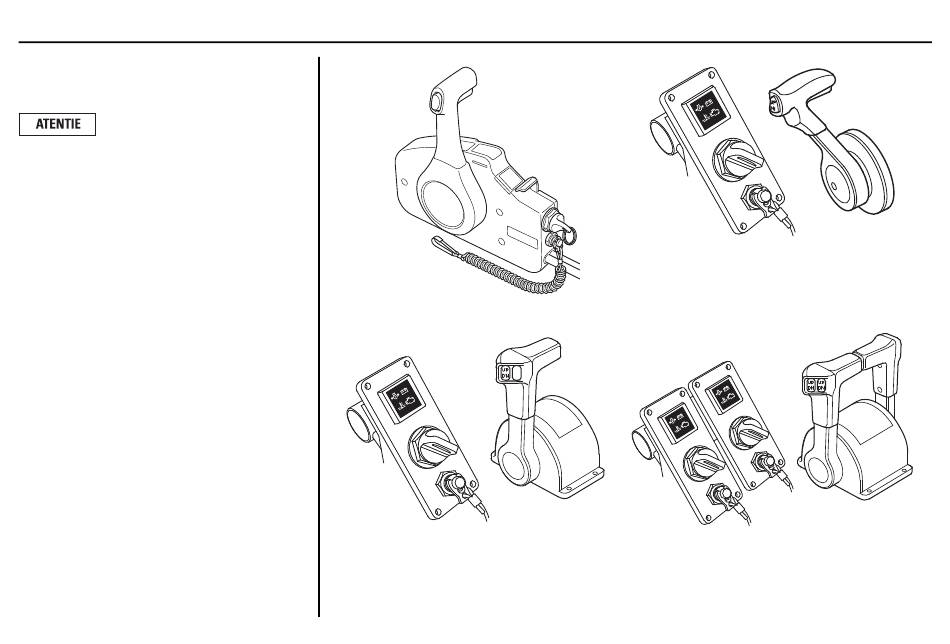 ATENTIE