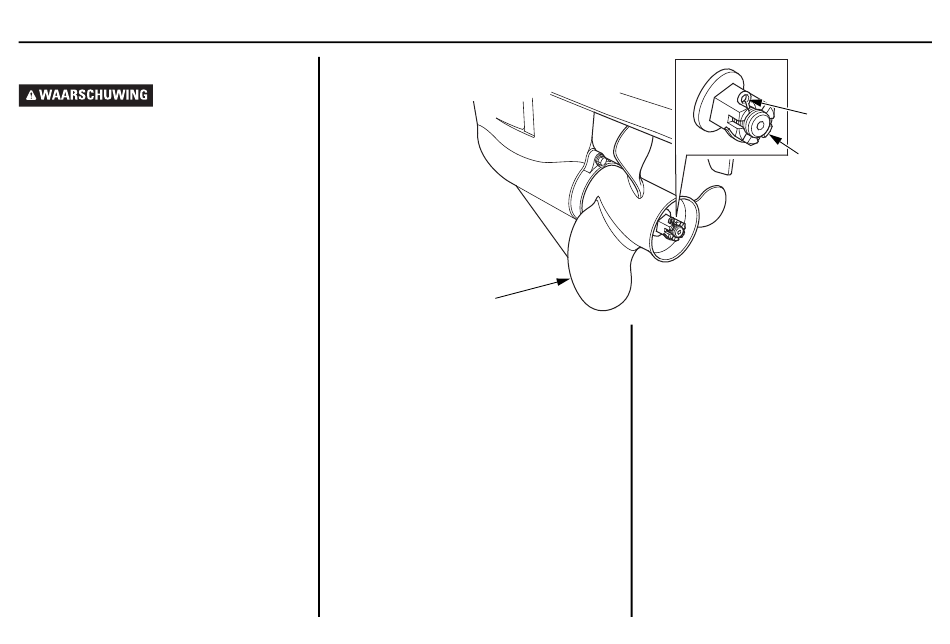 WAARSCHUWING