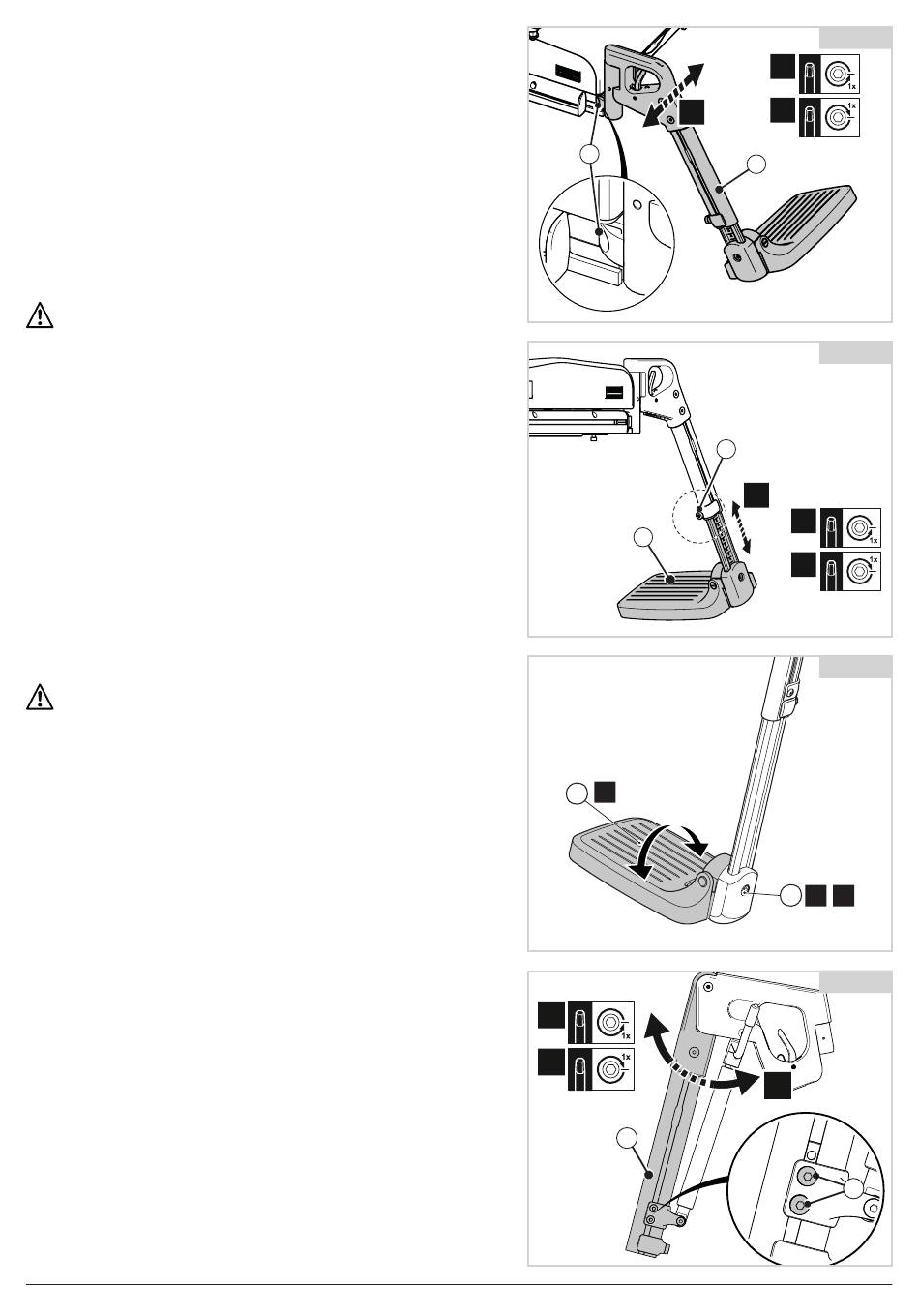 1x

1x

1x

1x

1x

1x