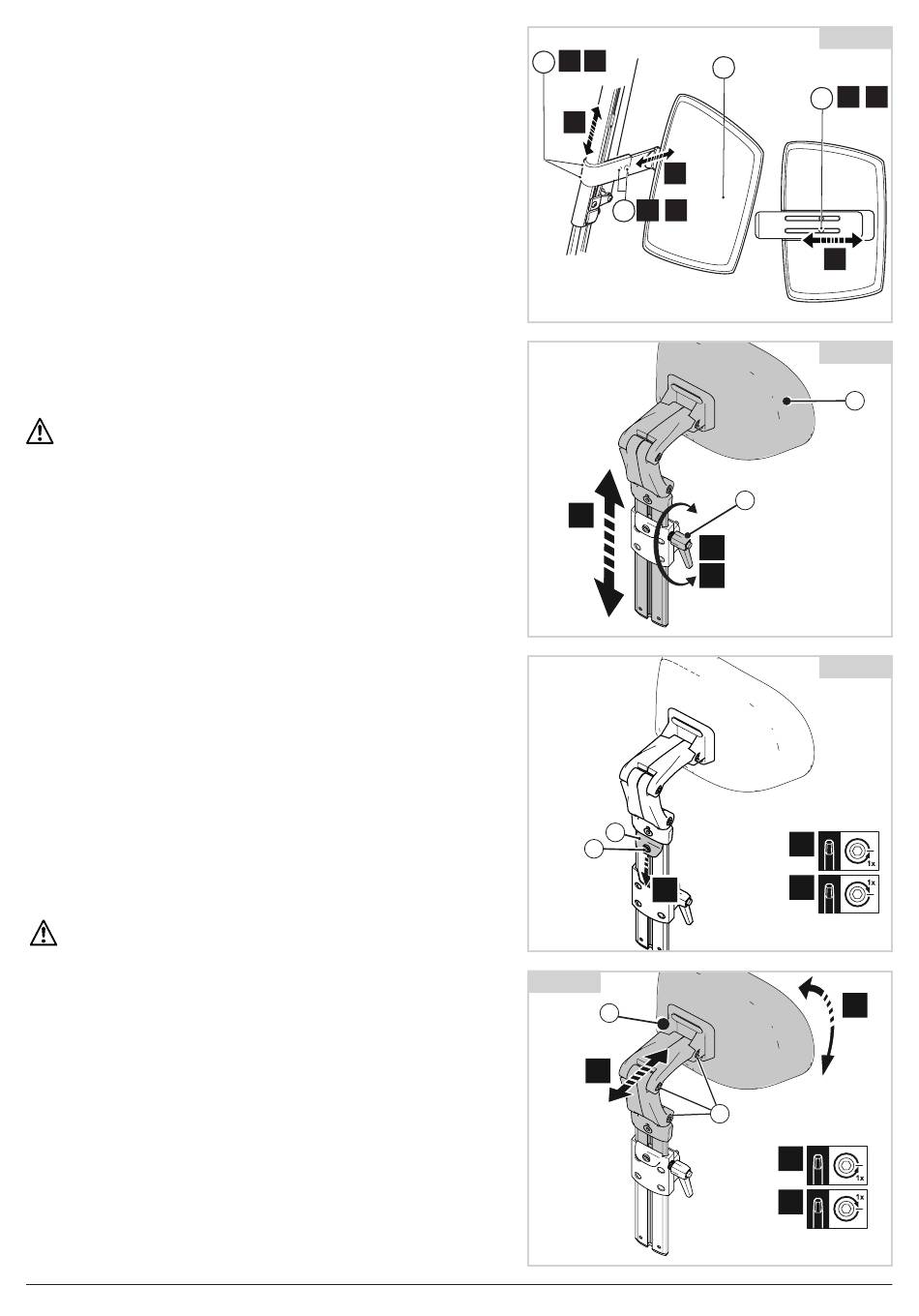 1x

1x

1x

1x