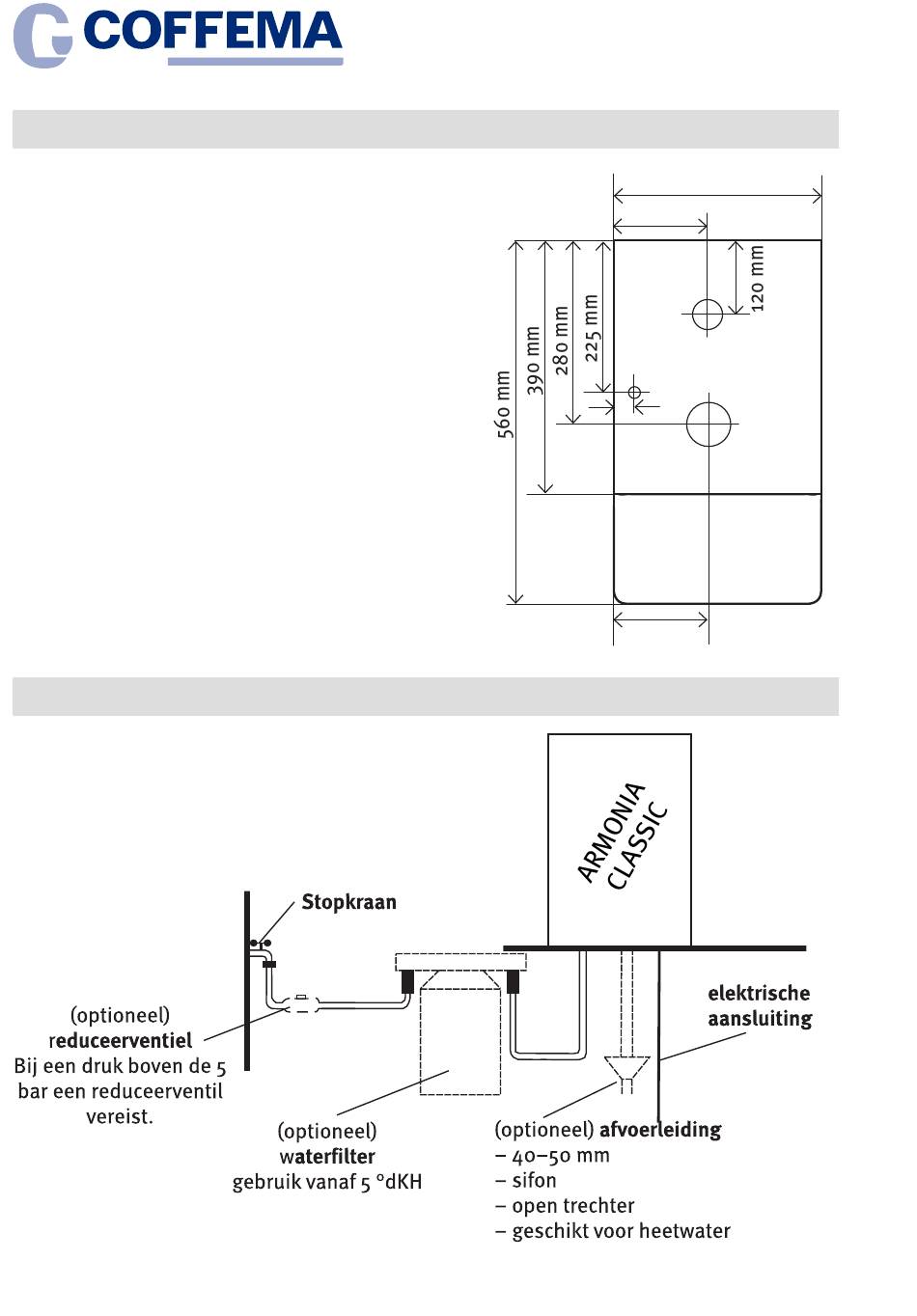 COFFEMA

560 mm
390 mm
280 mm
225 mm
120 mm

ARMONIA CLASSIC

Stopkraan

(optioneel)
reduceerventiel
Bij een druk boven de 5 bar een reduceerventil vereist.

(optioneel)
waterfilter
gebruik vanaf 5 °dKH

elektrische aansluiting

(optioneel) afvoerleiding
– 40–50 mm
– sifon
– open trechter
– geschikt voor heetwater