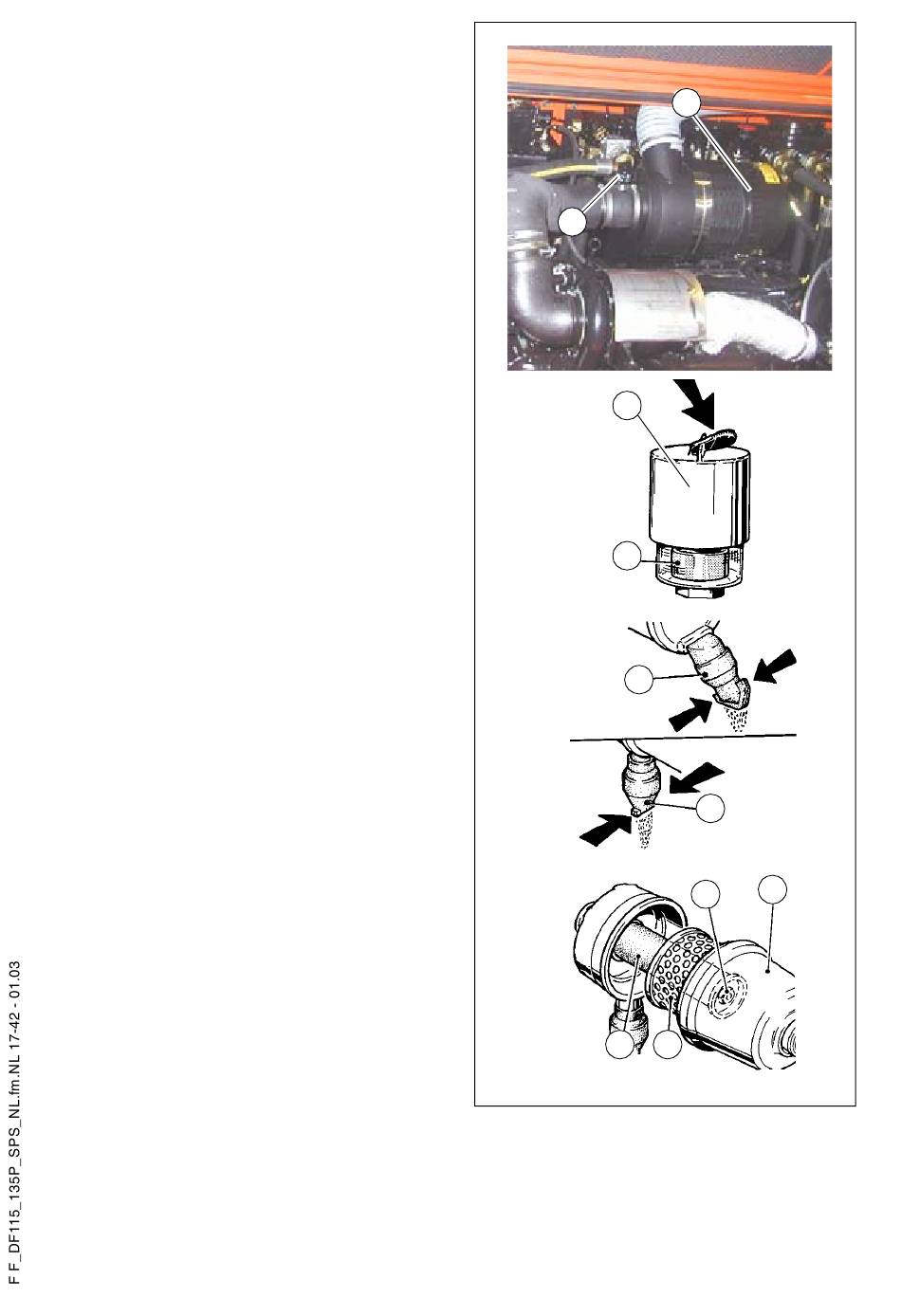 F F_DF115_135P_SPS_NL.fm.NL 17-42 - 01.03